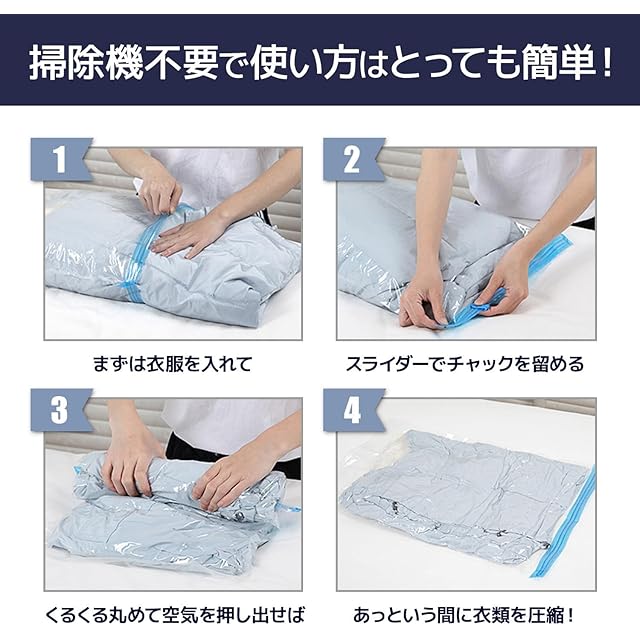 掃除機不要で使い方はとっても簡単！

1
まずは衣服を入れて

2
スライダーでチャックを留める

3
くるくる丸めて空気を押し出せば

4
あっという間に衣類を圧縮！