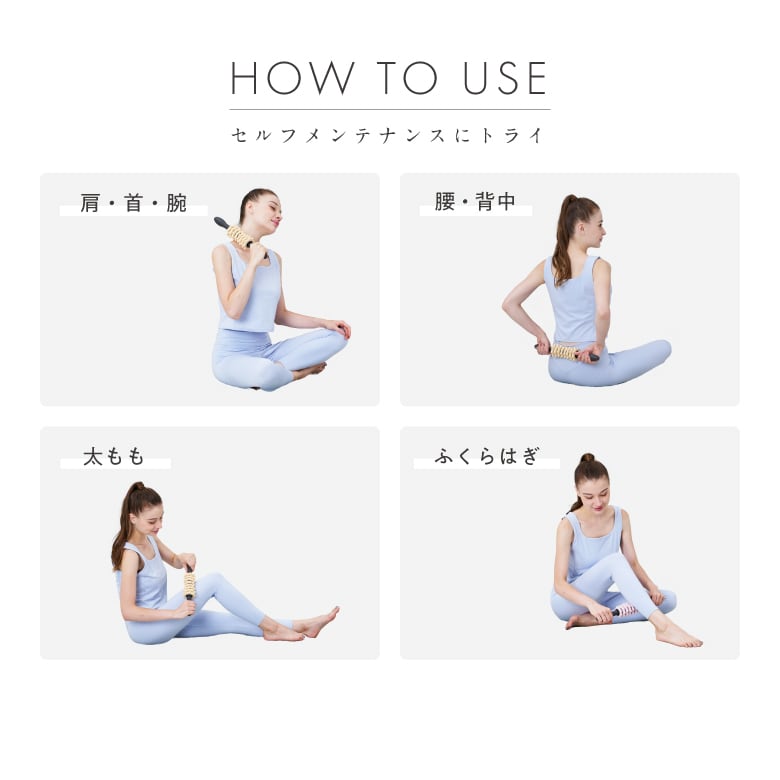 HOW TO USE

セルフメンテナンスにトライ

肩・首・腕

腰・背中

太もも

ふくらはぎ