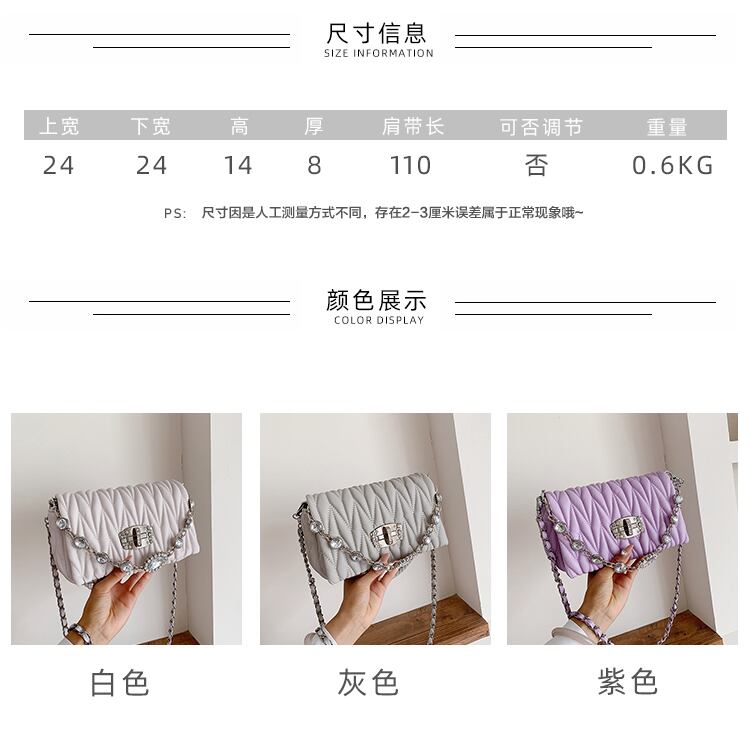 尺寸信息
SIZE INFORMATION

| 上宽 | 下宽 | 高 | 厚 | 肩带长 | 可否调节 | 重量 |
|---|---|---|---|---|---|---|
| 24 | 24 | 14 | 8 | 110 | 否 | 0.6KG |

PS: 尺寸因是人工测量方式不同，存在2-3厘米误差属于正常现象哦~

颜色展示
COLOR DISPLAY

白色

灰色

紫色