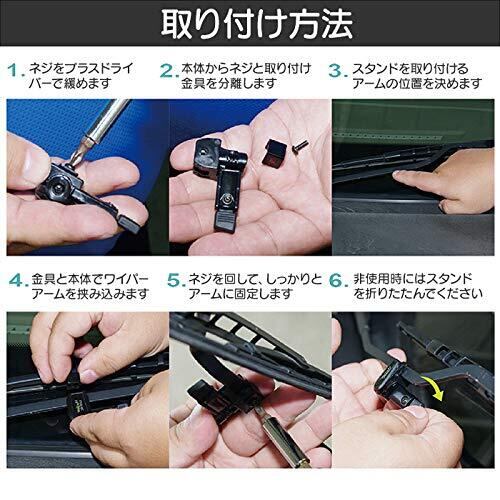 取り付け方法

1. ネジをプラスドライバーで緩めます

2. 本体からネジと取り付け金具を分離します

3. スタンドを取り付けるアームの位置を決めます

4. 金具と本体でワイパーアームを挟み込みます

5. ネジを回して、しっかりとアームに固定します

6. 非使用時にはスタンドを折りたたんでください