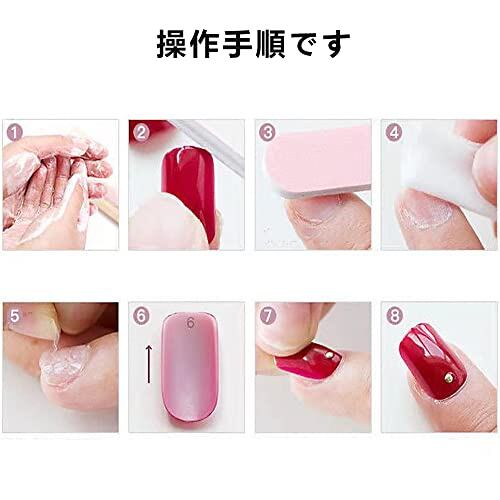 操作手順です

1

2

3

4

5

6

6

7

8