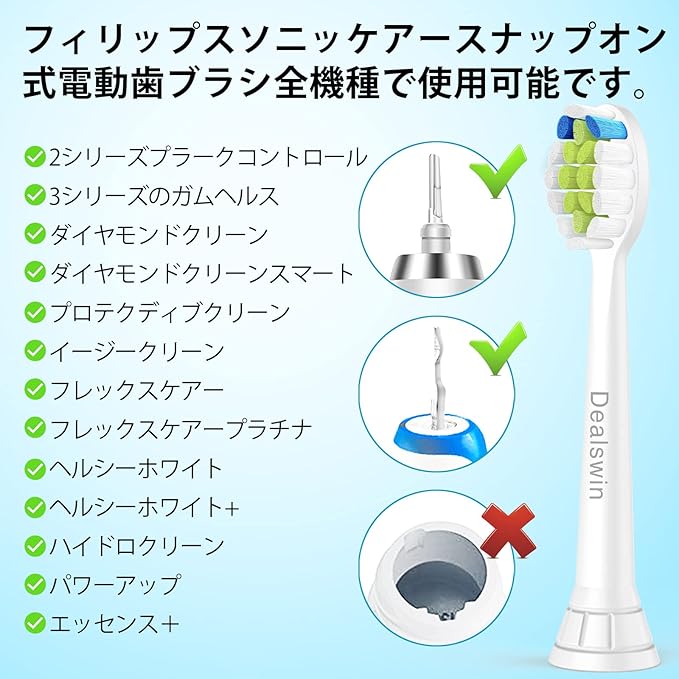 フィリップスソニッケアースナップオン式電動歯ブラシ全機種で使用可能です。

2シリーズプラークコントロール
3シリーズのガムヘルス
ダイヤモンドクリーン
ダイヤモンドクリーンスマート
プロテクディブクリーン
イージークリーン
フレックスケアー
フレックスケアープラチナ
ヘルシーホワイト
ヘルシーホワイト+
ハイドロクリーン
パワーアップ
エッセンス+

Dealswin