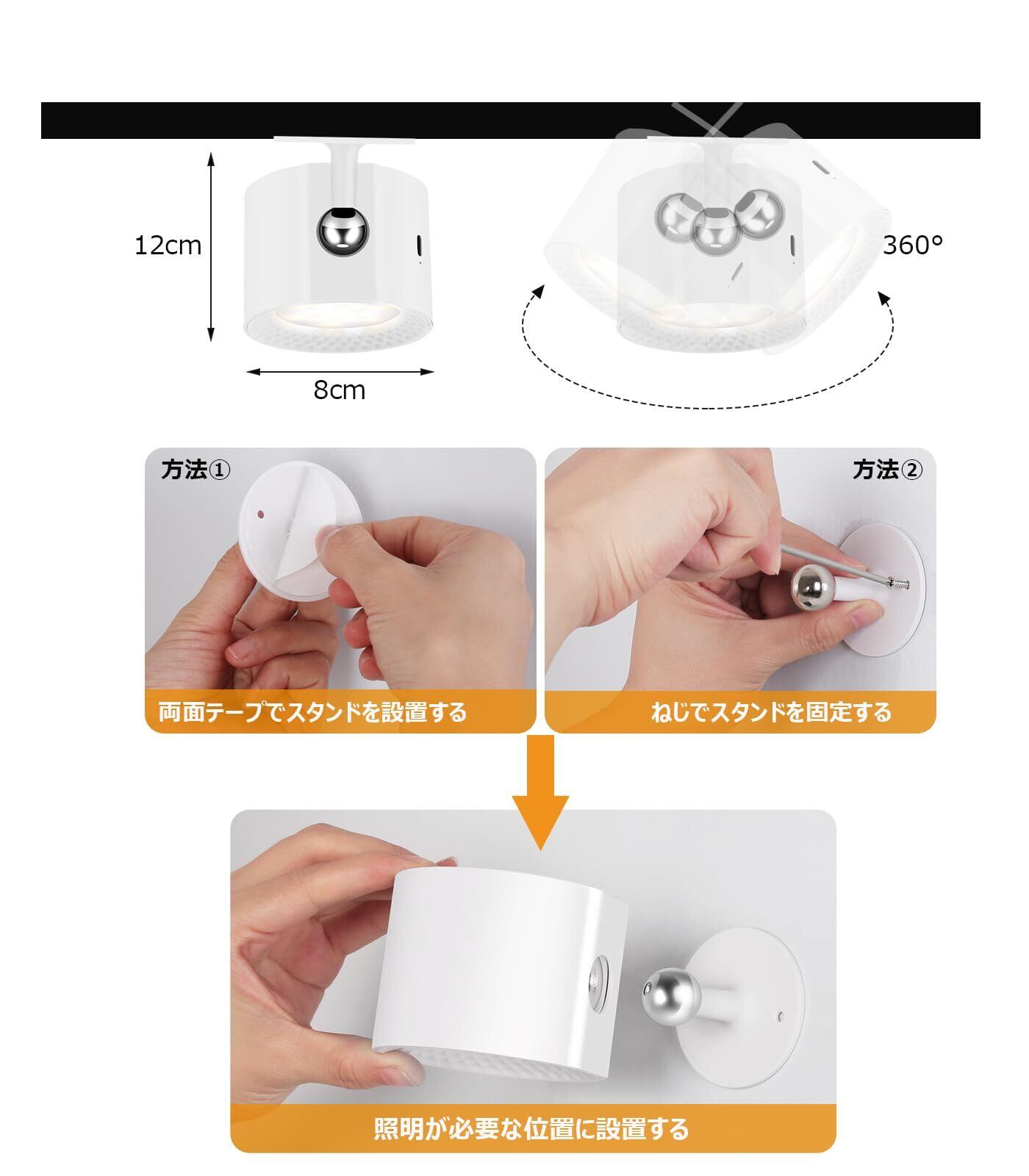 12cm

8cm

360°

方法①

両面テープでスタンドを設置する

方法②

ねじでスタンドを固定する

照明が必要な位置に設置する