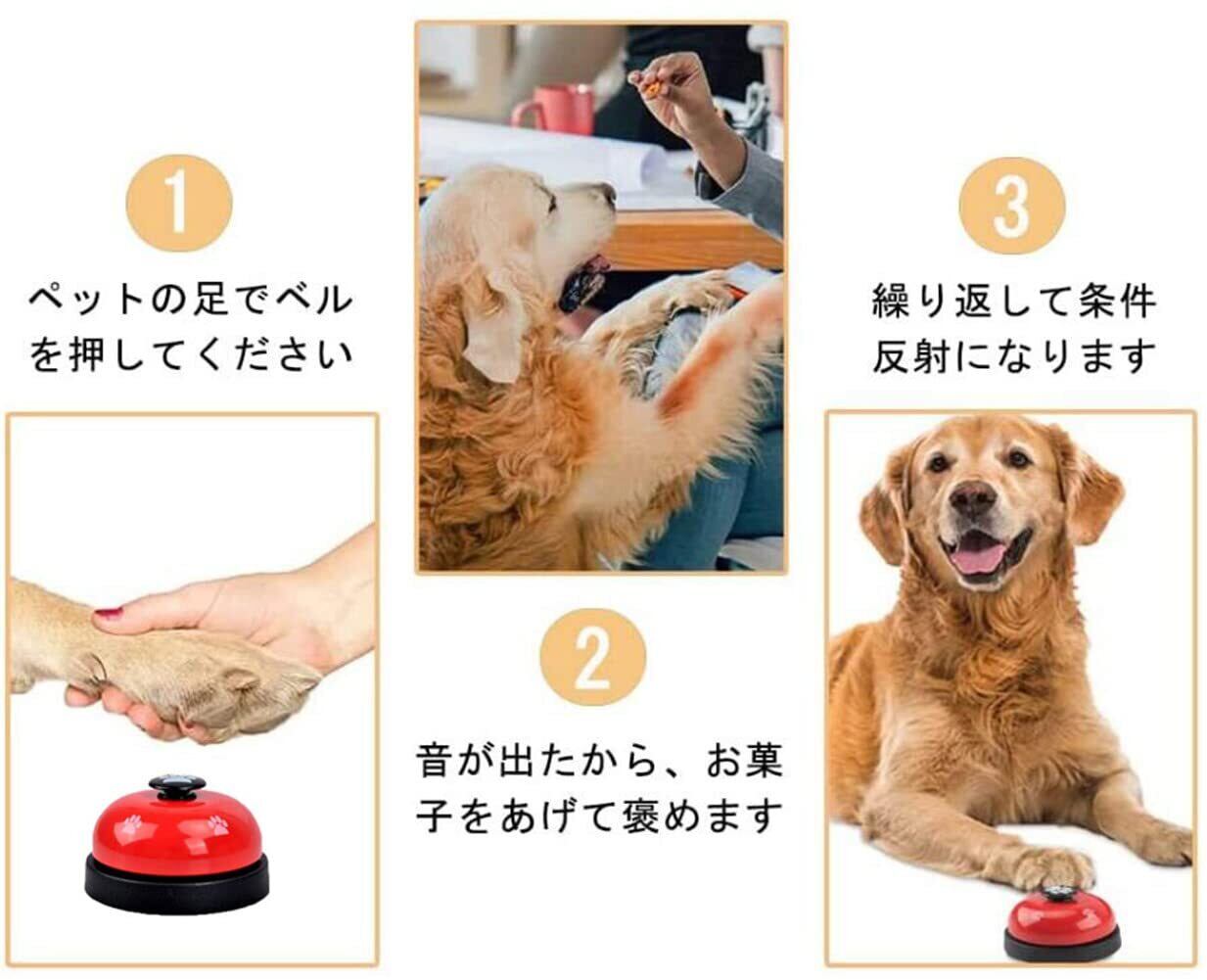 1

ペットの足でベルを押してください

2

音が出たから、お菓子をあげて褒めます

3

繰り返して条件反射になります