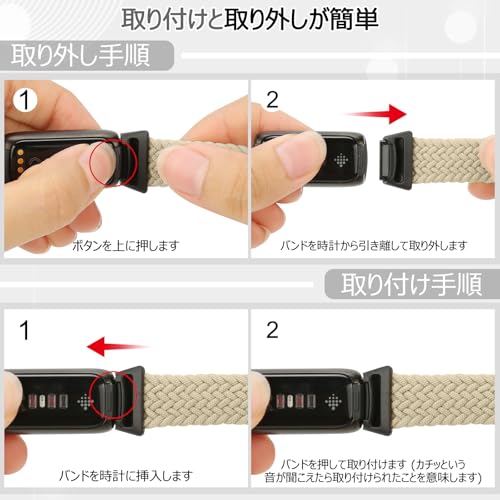 取り付けと取り外しが簡単

取り外し手順

1

ボタンを上に押します

2

バンドを時計から引き離して取り外します

取り付け手順

1

バンドを時計に挿入します

2

バンドを押して取り付けます（カチッという音が聞こえたら取り付けられたことを意味します）