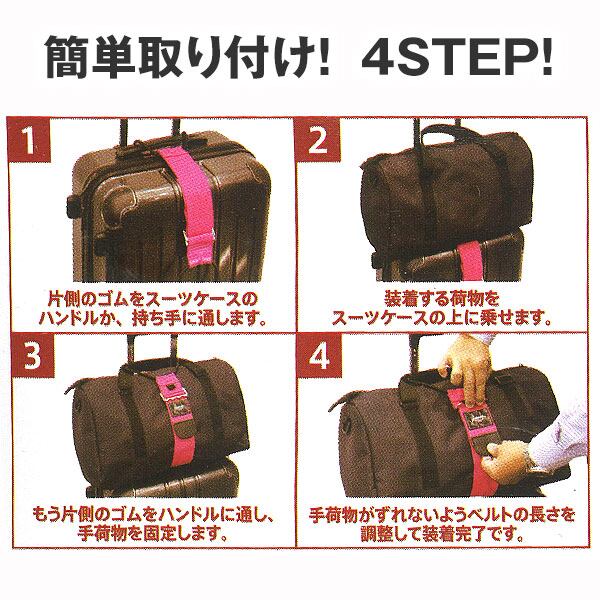 簡単取り付け! 4STEP!

1

片側のゴムをスーツケースのハンドルか、持ち手に通します。

2

装着する荷物をスーツケースの上に乗せます。

3

もう片側のゴムをハンドルに通し、手荷物を固定します。

4

手荷物がずれないようベルトの長さを調整して装着完了です。