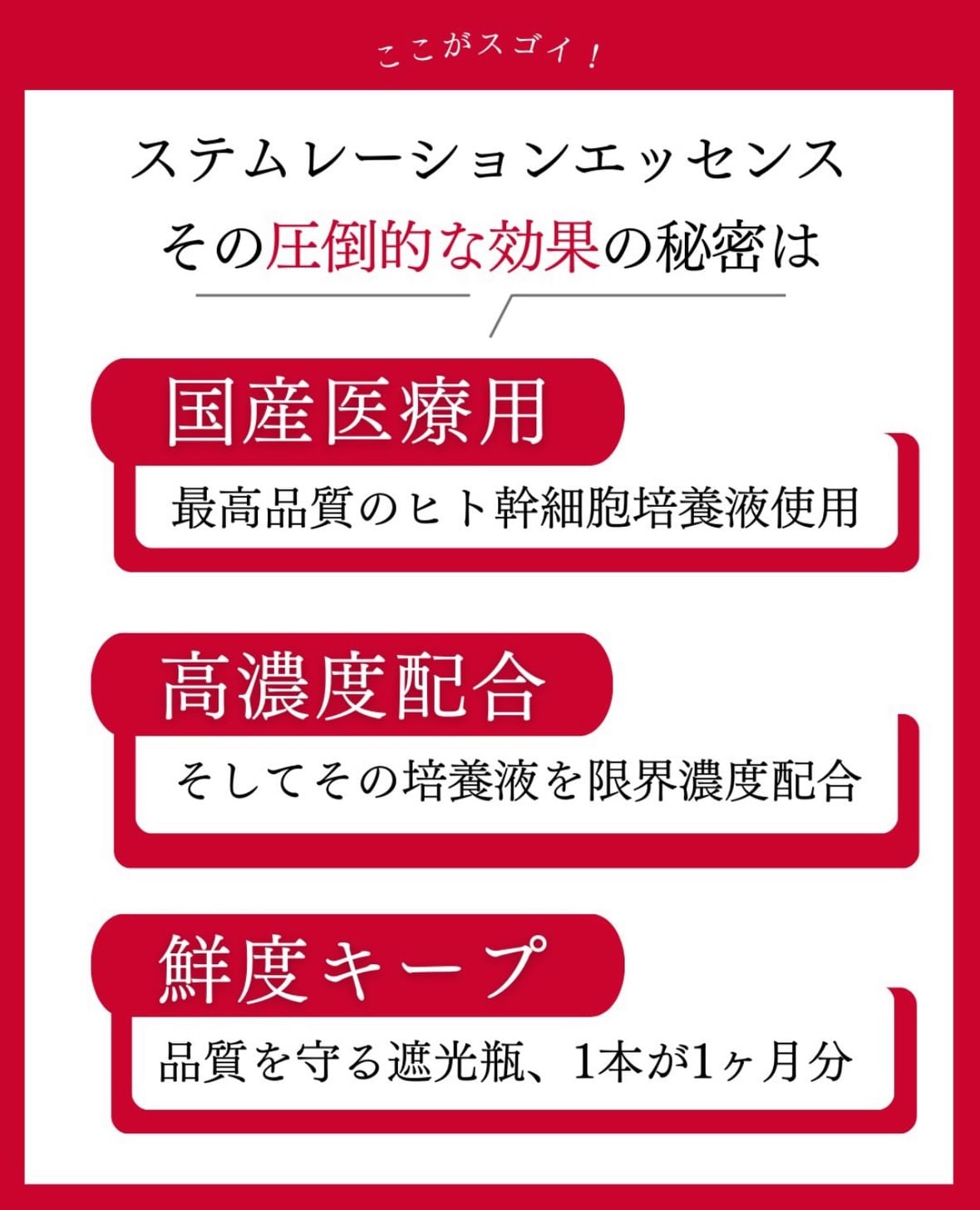 ここがスゴイ！

ステムレーションエッセンス
その圧倒的な効果の秘密は

国産医療用

最高品質のヒト幹細胞培養液使用

高濃度配合

そしてその培養液を限界濃度配合

鮮度キープ

品質を守る遮光瓶、1本が1ヶ月分