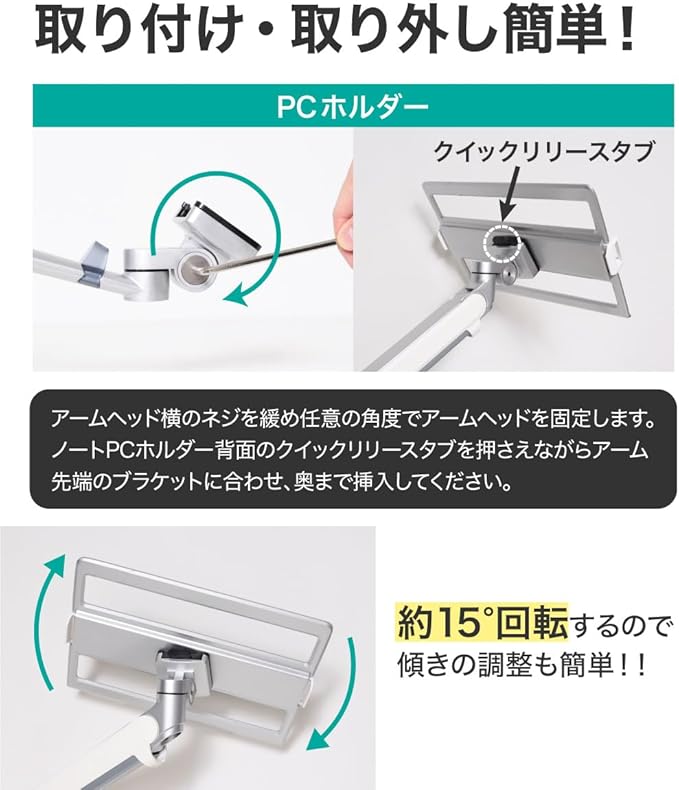 取り付け・取り外し簡単！

PCホルダー

クイックリリースタブ

アームヘッド横のネジを緩め任意の角度でアームヘッドを固定します。ノートPCホルダー背面のクイックリリースタブを押さえながらアーム先端のブラケットに合わせ、奥まで挿入してください。

約15°回転するので傾きの調整も簡単！！