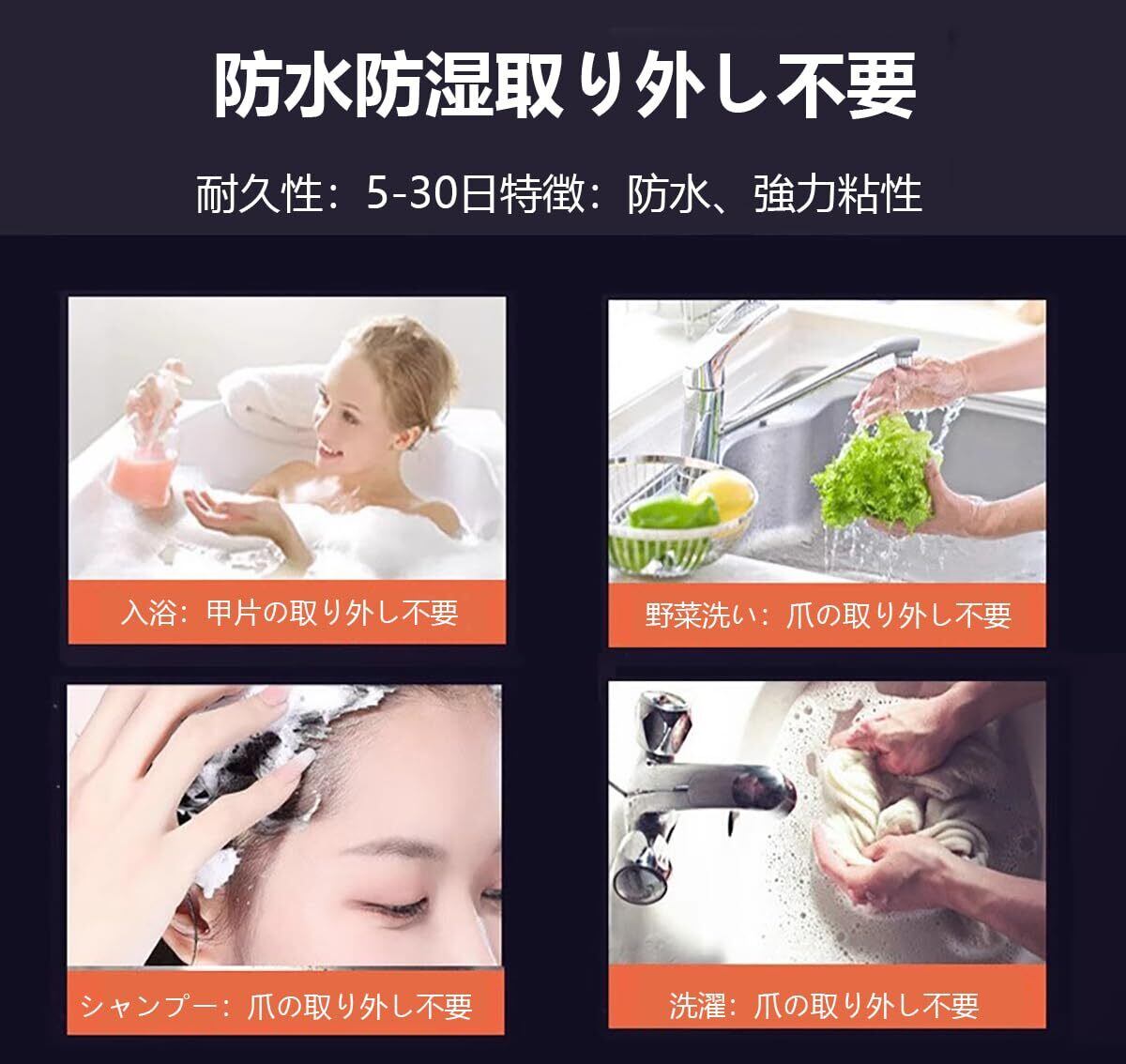 防水防湿取り外し不要

耐久性：5-30日特徴：防水、強力粘性

入浴：甲片の取り外し不要

野菜洗い：爪の取り外し不要

シャンプー：爪の取り外し不要

洗濯：爪の取り外し不要