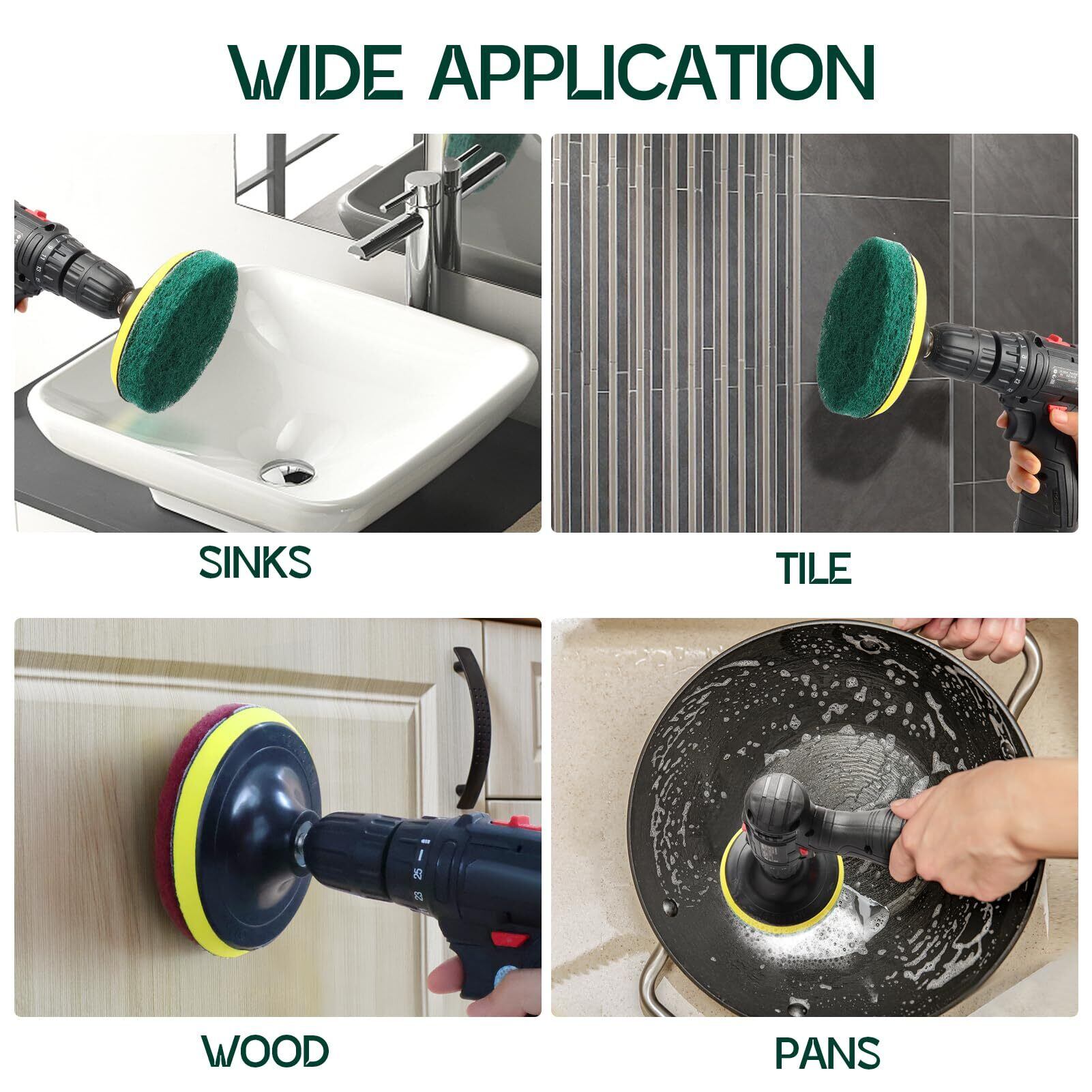 WIDE APPLICATION

SINKS

TILE

WOOD

PANS