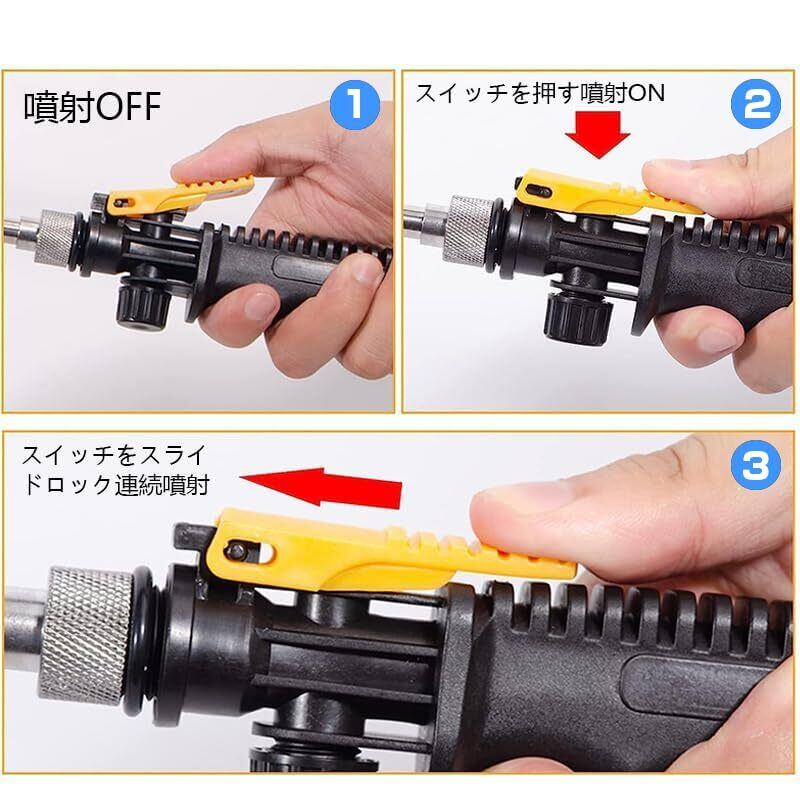 噴射OFF

1

スイッチを押す噴射ON

2

スイッチをスライドロック連続噴射

3