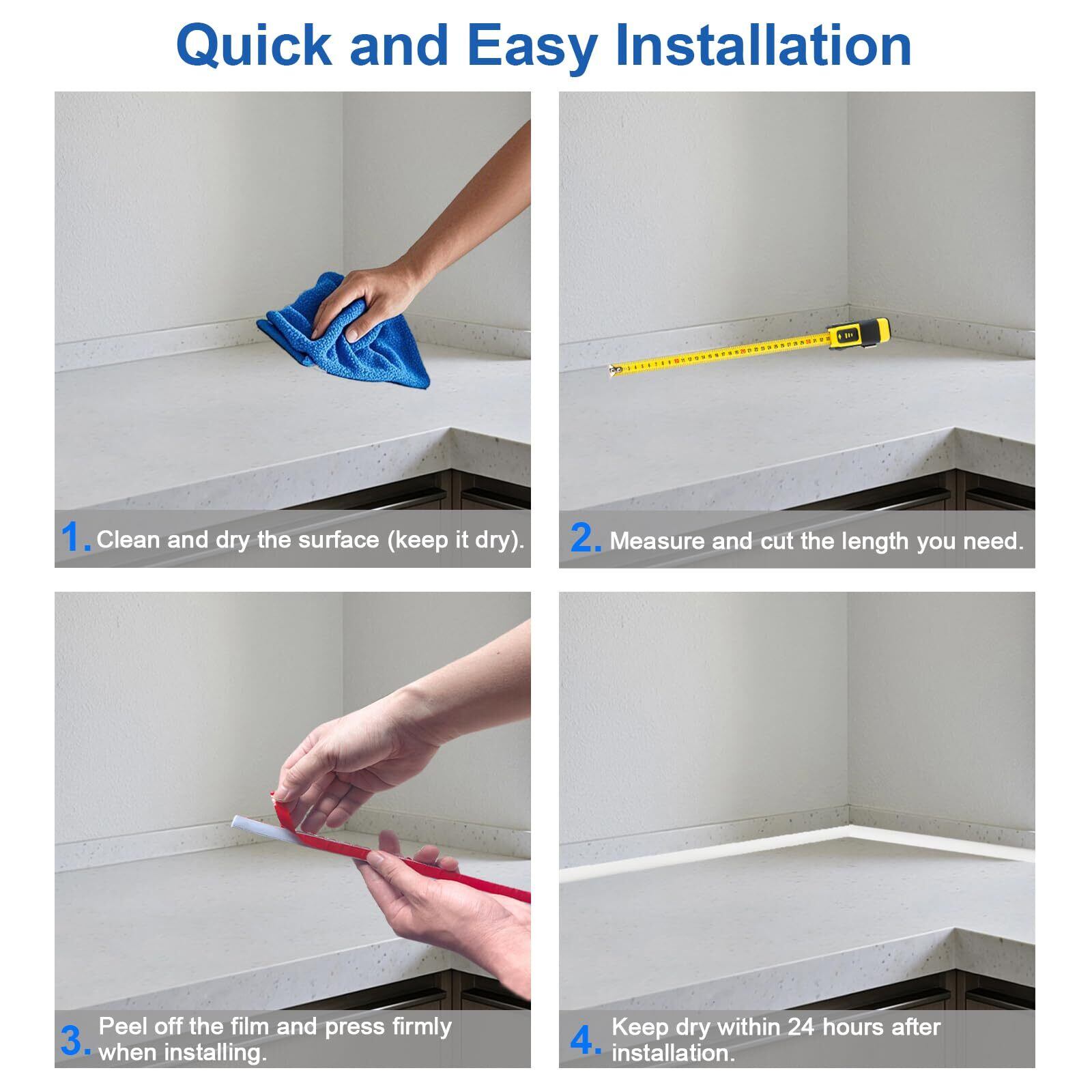 Quick and Easy Installation

1. Clean and dry the surface (keep it dry).

2. Measure and cut the length you need.

3. Peel off the film and press firmly when installing.

4. Keep dry within 24 hours after installation.