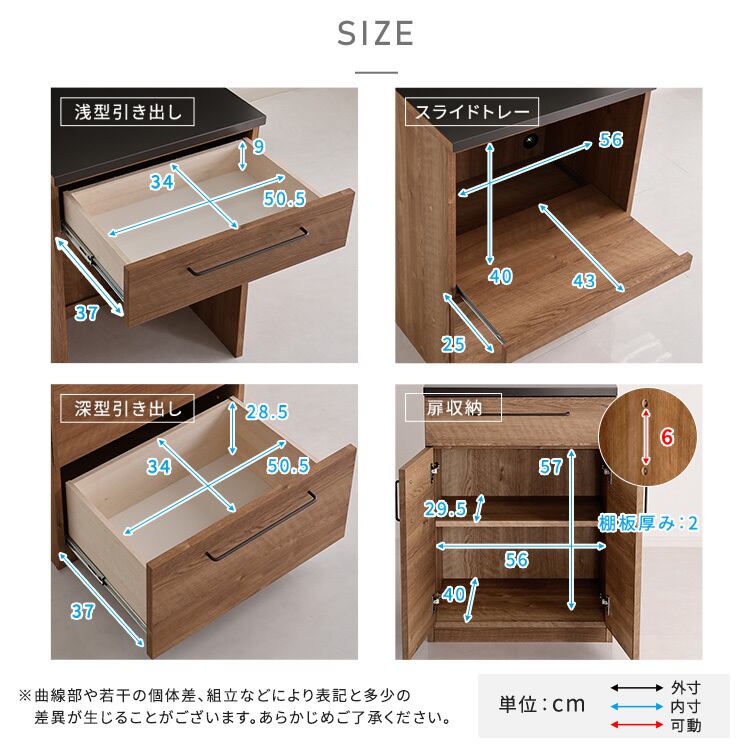 SIZE

浅型引き出し

9

34

50.5

37

スライドトレー

56

40

43

25

深型引き出し

28.5

34

50.5

37

扉収納

6

57

29.5

棚板厚み：2

56

40

※曲線部や若干の個体差、組立などにより表記と多少の差異が生じることがございます。あらかじめご了承ください。

単位：cm

外寸

内寸

可動