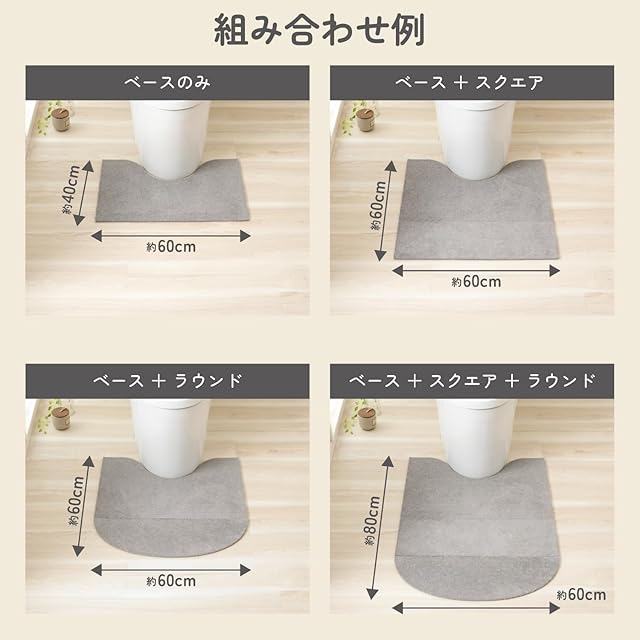 組み合わせ例

ベースのみ

約40cm

約60cm

ベース ＋ スクエア

約60cm

約60cm

ベース ＋ ラウンド

約60cm

約60cm

ベース ＋ スクエア ＋ ラウンド

約80cm

約60cm