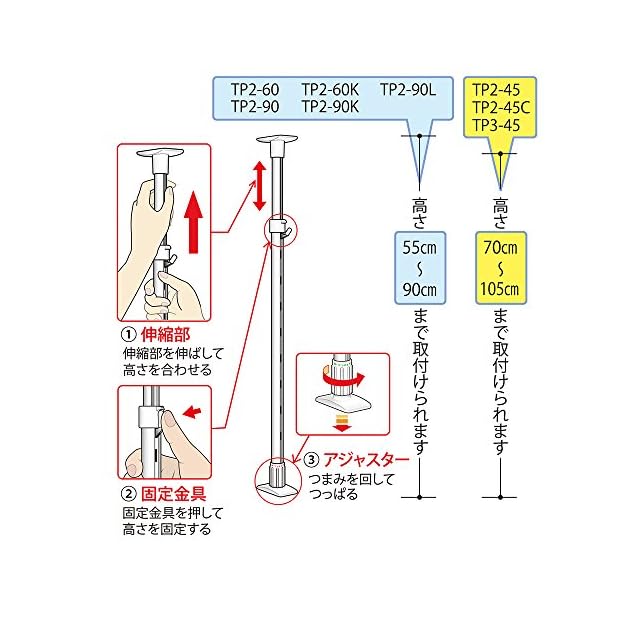 TP2-60 TP2-60K TP2-90L
TP2-90 TP2-90K

TP2-45
TP2-45C
TP3-45

高さ
55cm
~
90cm
まで取付けられます

高さ
70cm
~
105cm
まで取付けられます

① 伸縮部
伸縮部を伸ばして高さを合わせる

② 固定金具
固定金具を押して高さを固定する

③ アジャスター
つまみを回してつっぱる