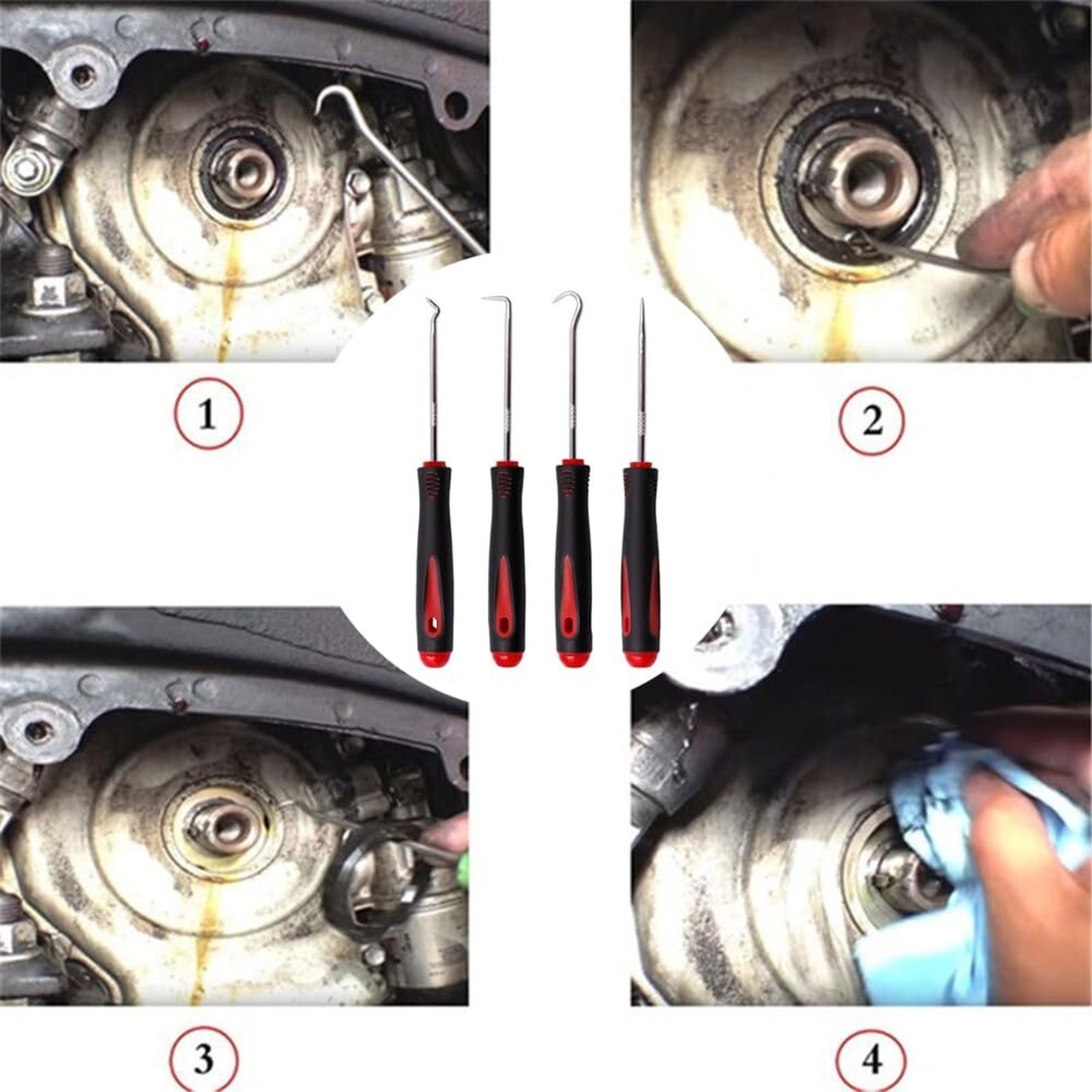 1

2

3

4