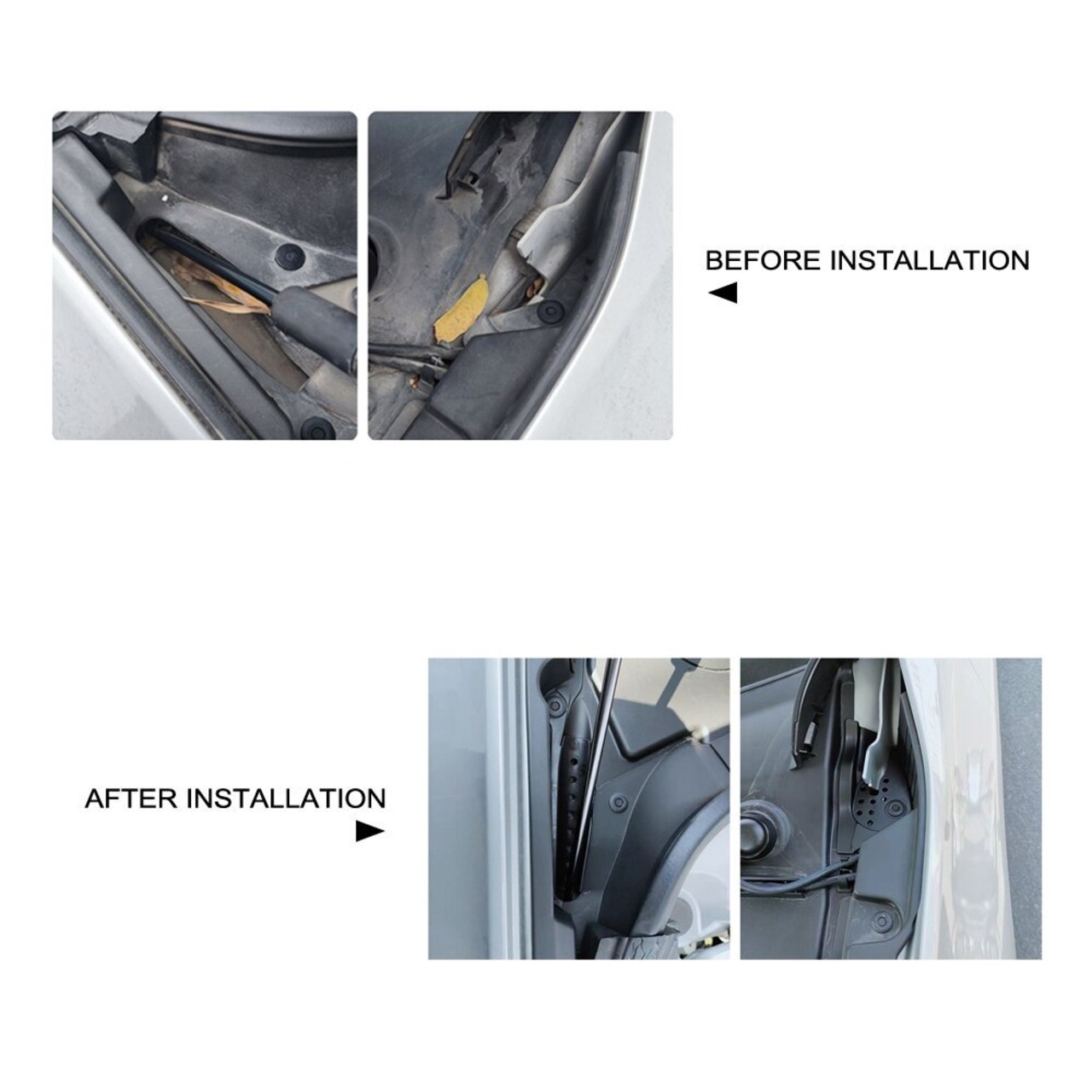 BEFORE INSTALLATION

AFTER INSTALLATION