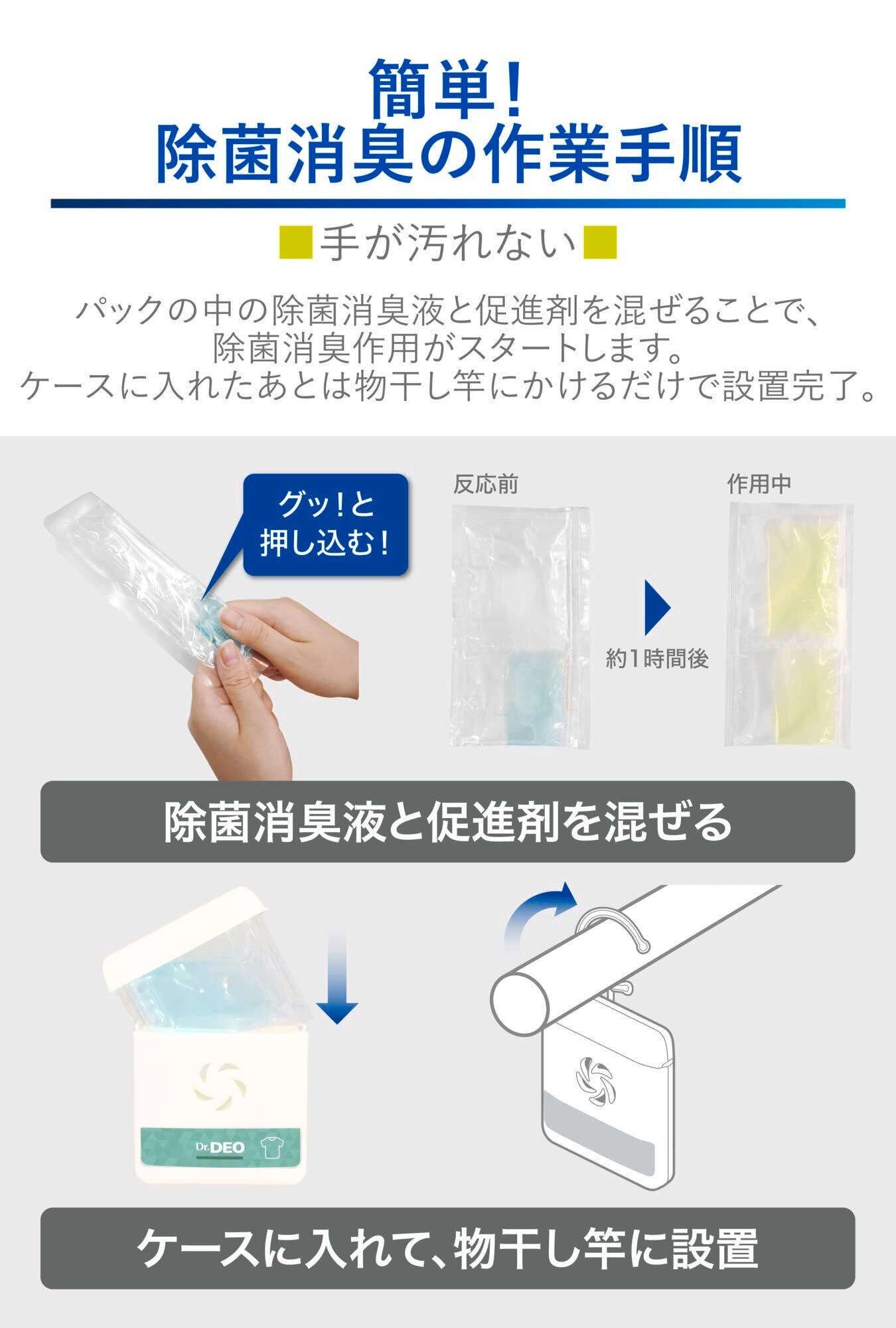 簡単！
除菌消臭の作業手順

■手が汚れない■

パックの中の除菌消臭液と促進剤を混ぜることで、除菌消臭作用がスタートします。
ケースに入れたあとは物干し竿にかけるだけで設置完了。

グッ！と押し込む！

反応前

約1時間後

作用中

除菌消臭液と促進剤を混ぜる

Dr.DEO

ケースに入れて、物干し竿に設置