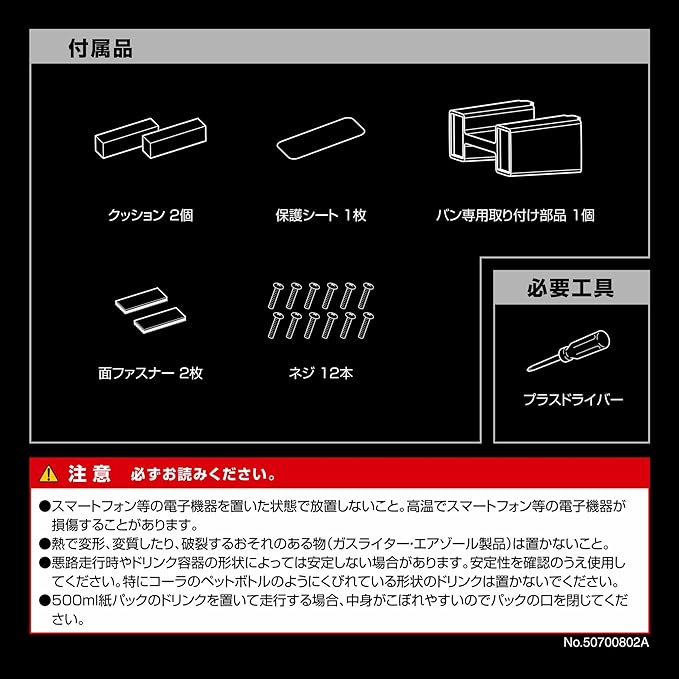 付属品

クッション 2個

保護シート 1枚

バン専用取り付け部品 1個

面ファスナー 2枚

ネジ 12本

必要工具

プラスドライバー

注意 必ずお読みください。

●スマートフォン等の電子機器を置いた状態で放置しないこと。高温でスマートフォン等の電子機器が損傷することがあります。
●熱で変形、変質したり、破裂するおそれのある物(ガスライター・エアゾール製品)は置かないこと。
●悪路走行時やドリンク容器の形状によっては安定しない場合があります。安定性を確認のうえ使用してください。特にコーラのペットボトルのようにくびれている形状のドリンクは置かないでください。
●500ml紙パックのドリンクを置いて走行する場合、中身がこぼれやすいのでパックの口を閉じてください。

No.50700802A