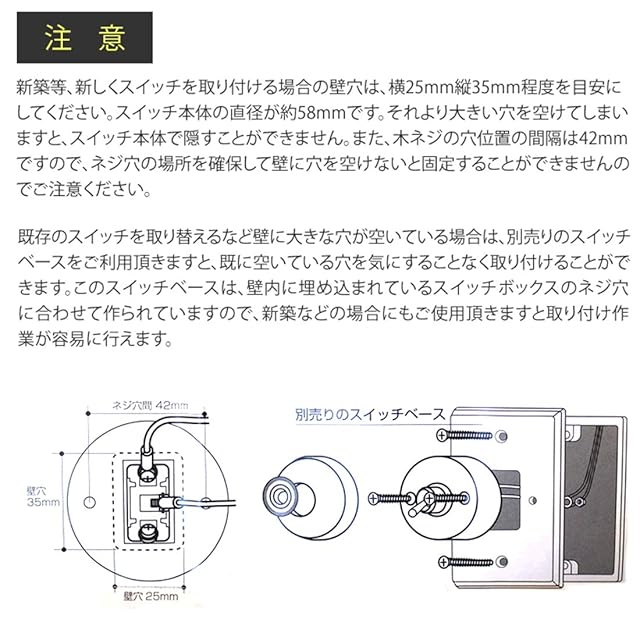 注　意

新築等、新しくスイッチを取り付ける場合の壁穴は、横25mm縦35mm程度を目安にしてください。スイッチ本体の直径が約58mmです。それより大きい穴を空けてしまいますと、スイッチ本体で隠すことができません。また、木ネジの穴位置の間隔は42mmですので、ネジ穴の場所を確保して壁に穴を空けないと固定することができませんのでご注意ください。

既存のスイッチを取り替えるなど壁に大きな穴が空いている場合は、別売りのスイッチベースをご利用頂きますと、既に空いている穴を気にすることなく取り付けることができます。このスイッチベースは、壁内に埋め込まれているスイッチボックスのネジ穴に合わせて作られていますので、新築などの場合にもご使用頂きますと取り付け作業が容易に行えます。

ネジ穴間 42mm

壁穴
35mm

壁穴 25mm

別売りのスイッチベース