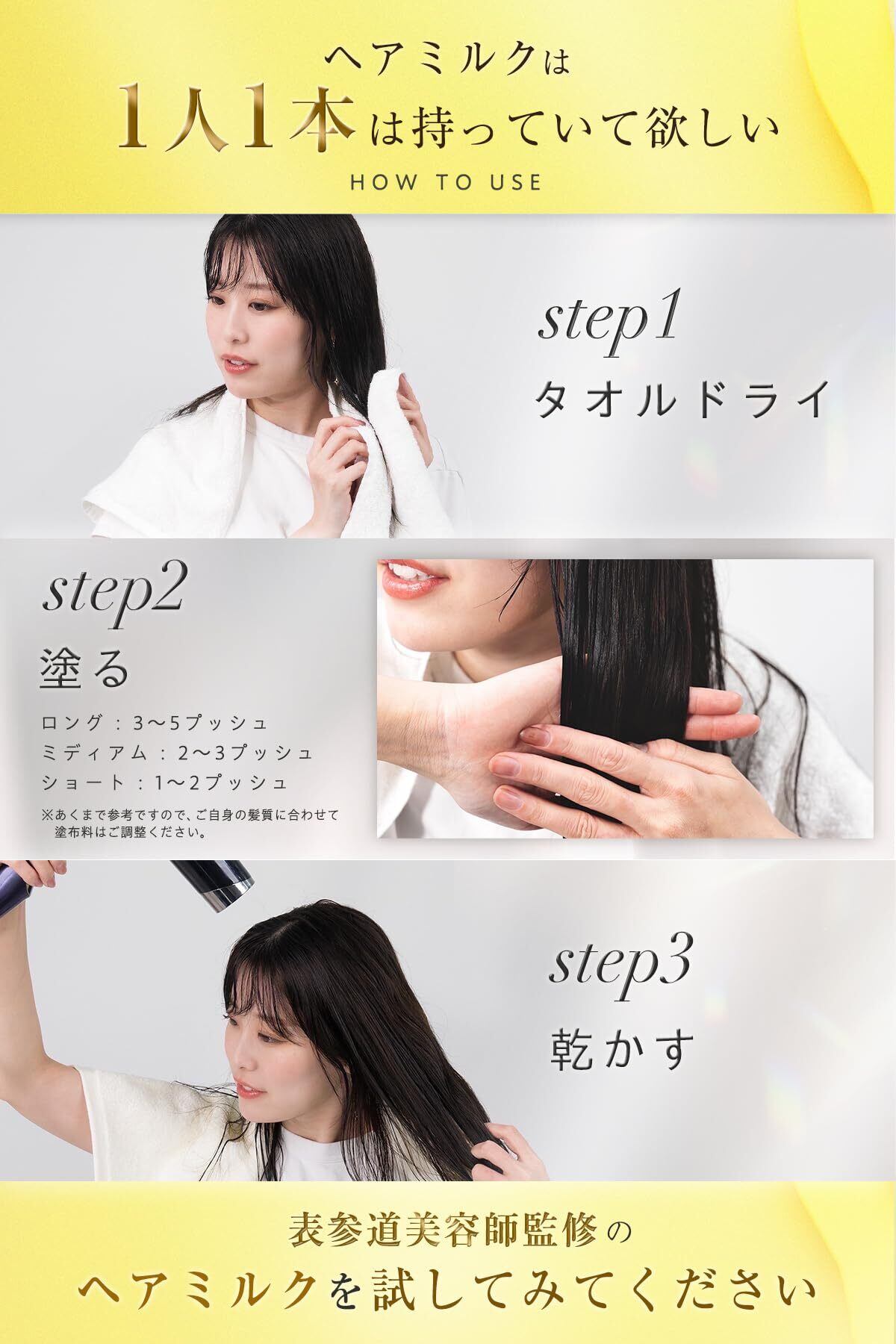 ヘアミルクは
1人1本は持っていて欲しい
HOW TO USE

step1
タオルドライ

step2
塗る
ロング：3〜5プッシュ
ミディアム：2〜3プッシュ
ショート：1〜2プッシュ
※あくまで参考ですので、ご自身の髪質に合わせて塗布料はご調整ください。

step3
乾かす

表参道美容師監修の
ヘアミルクを試してみてください