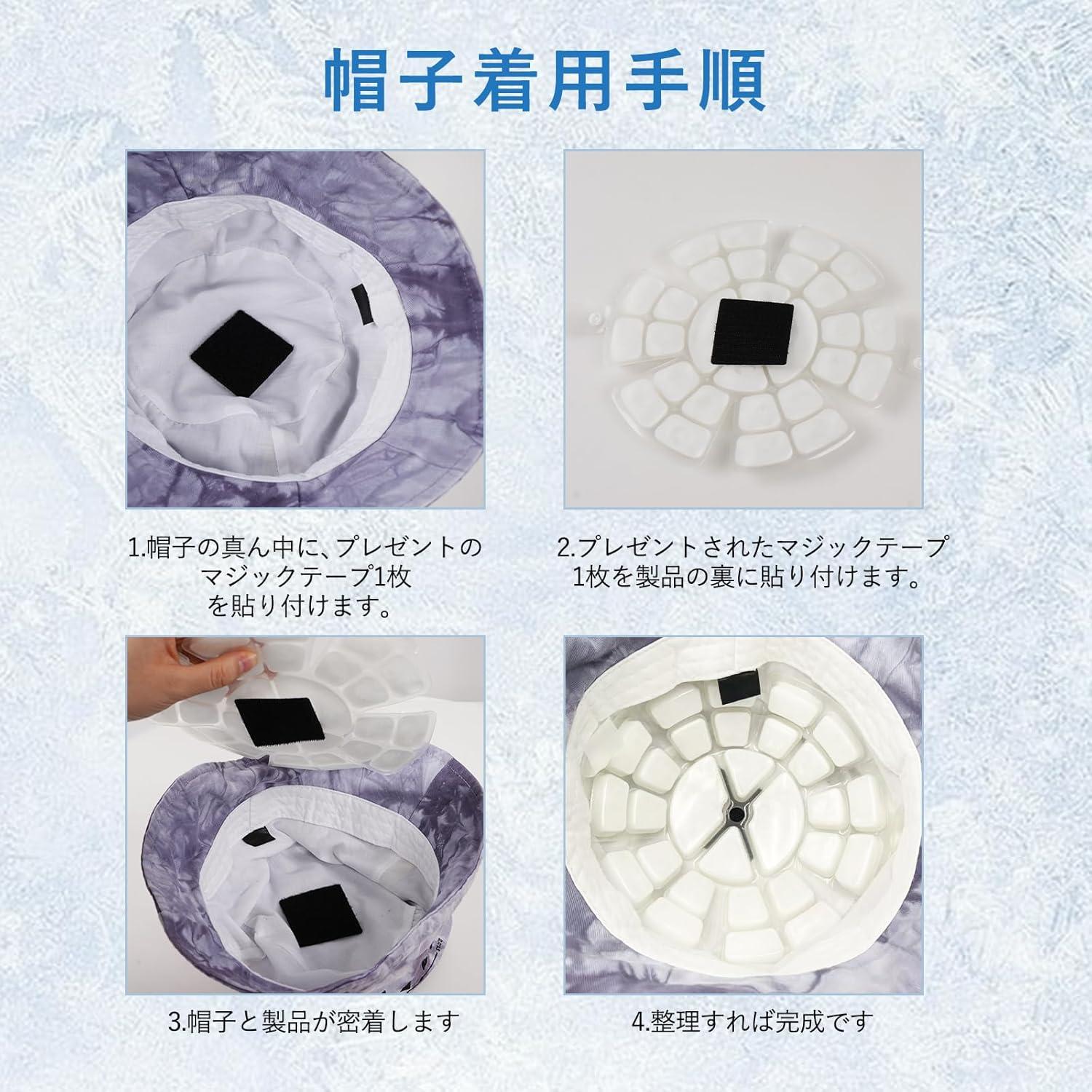 帽子着用手順

1.帽子の真ん中に、プレゼントのマジックテープ1枚を貼り付けます。

2.プレゼントされたマジックテープ1枚を製品の裏に貼り付けます。

3.帽子と製品が密着します

4.整理すれば完成です