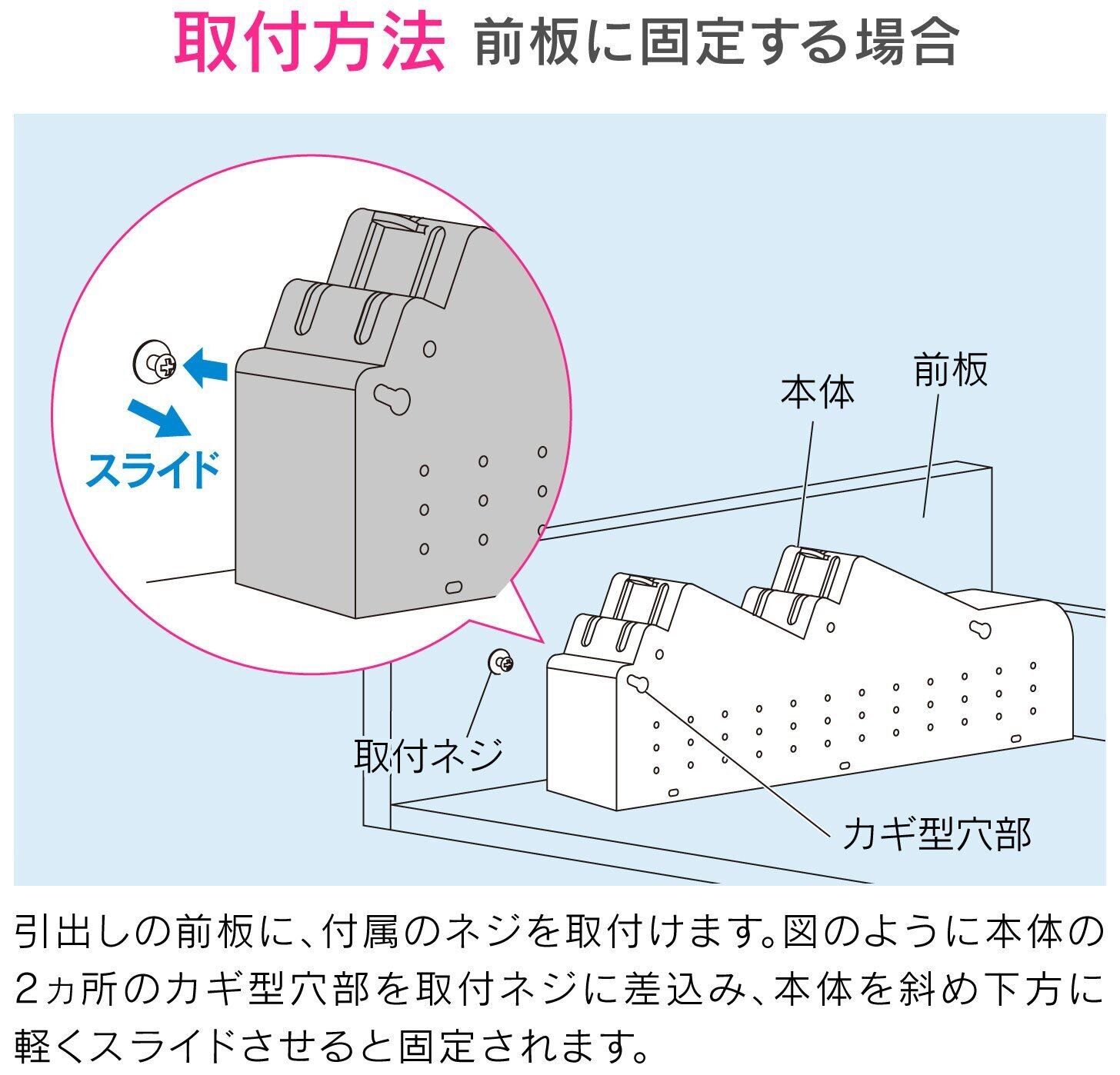 取付方法 前板に固定する場合

スライド

本体

前板

取付ネジ

カギ型穴部

引出しの前板に、付属のネジを取付けます。図のように本体の2ヵ所のカギ型穴部を取付ネジに差込み、本体を斜め下方に軽くスライドさせると固定されます。