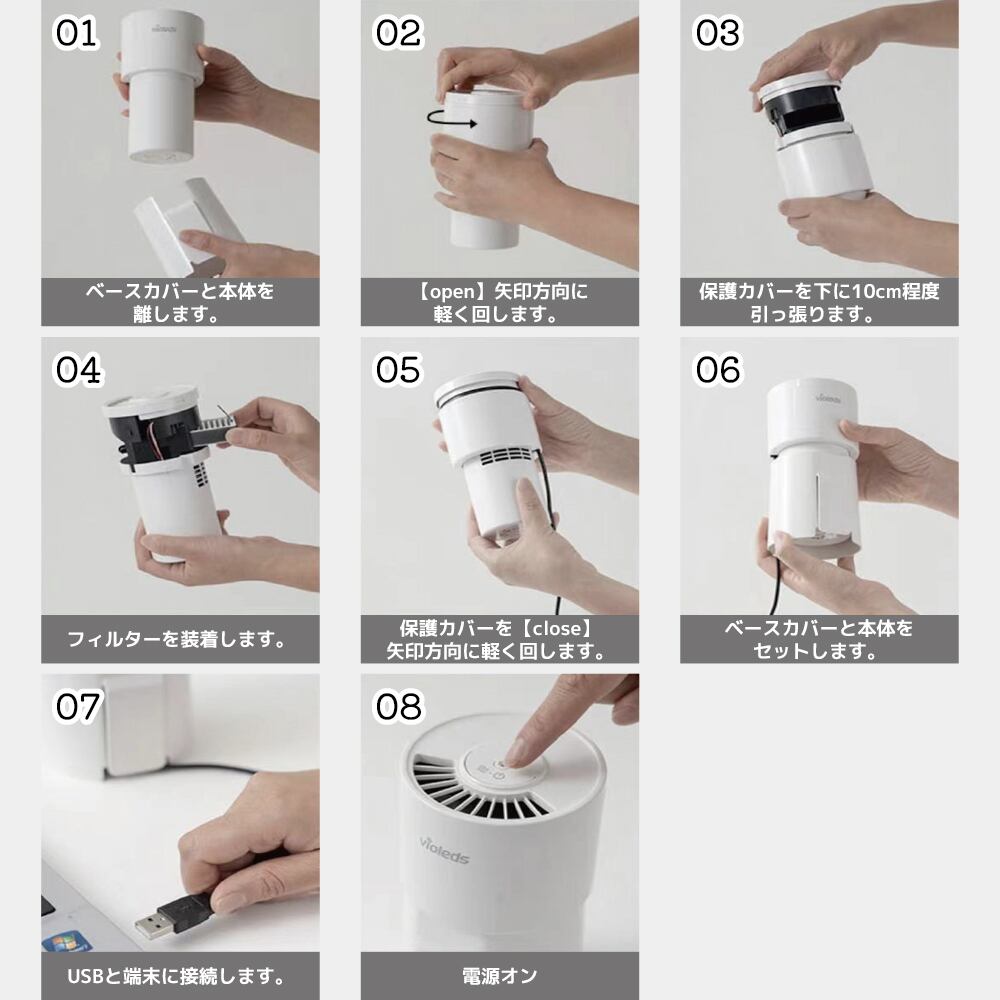 01
violeds
ベースカバーと本体を離します。

02
【open】矢印方向に軽く回します。

03
保護カバーを下に10cm程度引っ張ります。

04
フィルターを装着します。

05
保護カバーを【close】矢印方向に軽く回します。

06
violeds
ベースカバーと本体をセットします。

07
USBと端末に接続します。

08
violeds
電源オン