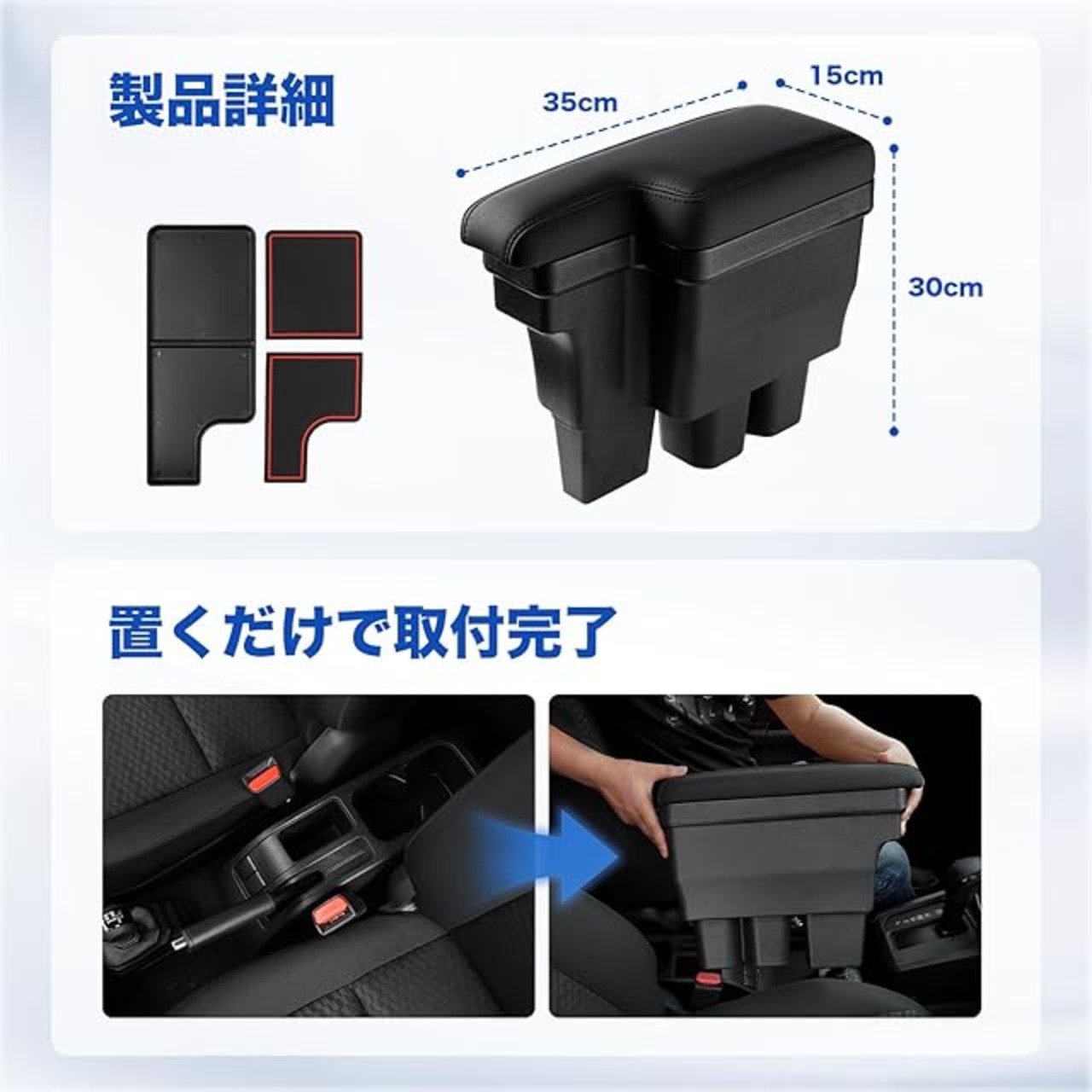 製品詳細

35cm

15cm

30cm

置くだけで取付完了