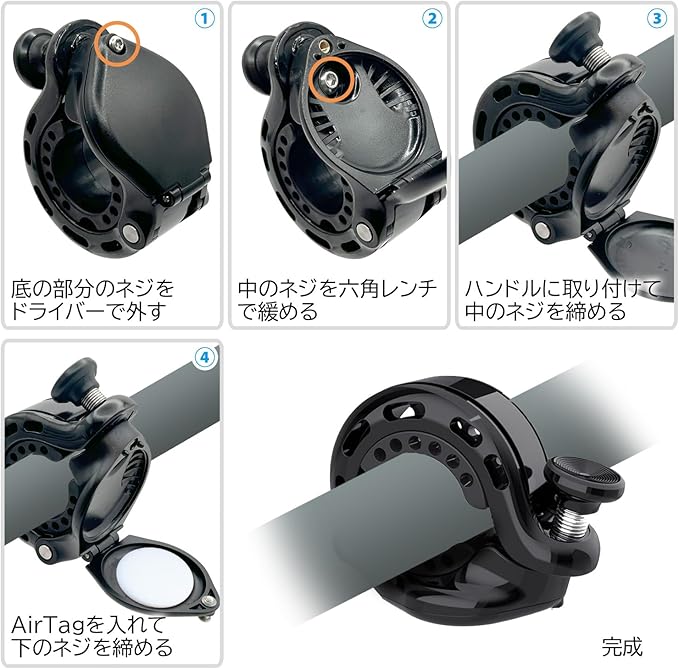 1

底の部分のネジをドライバーで外す

2

中のネジを六角レンチで緩める

3

ハンドルに取り付けて中のネジを締める

4

AirTagを入れて下のネジを締める

完成