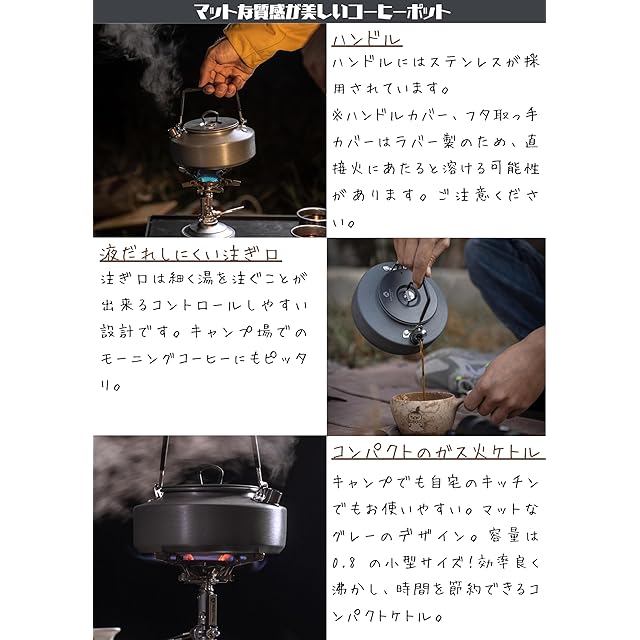 マットな質感が美しいコーヒーポット

ハンドル
ハンドルにはステンレスが採用されています。
※ハンドルカバー、フタ取っ手カバーはラバー製のため、直接火にあたると溶ける可能性があります。ご注意ください。

液だれしにくい注ぎ口
注ぎ口は細く湯を注ぐことが出来るコントロールしやすい設計です。キャンプ場でのモーニングコーヒーにもピッタリ。

コンパクトのガス火ケトル
キャンプでも自宅のキッチンでもお使いやすい。マットなグレーのデザイン。容量は0.8 の小型サイズ!効率良く沸かし、時間を節約できるコンパクトケトル。