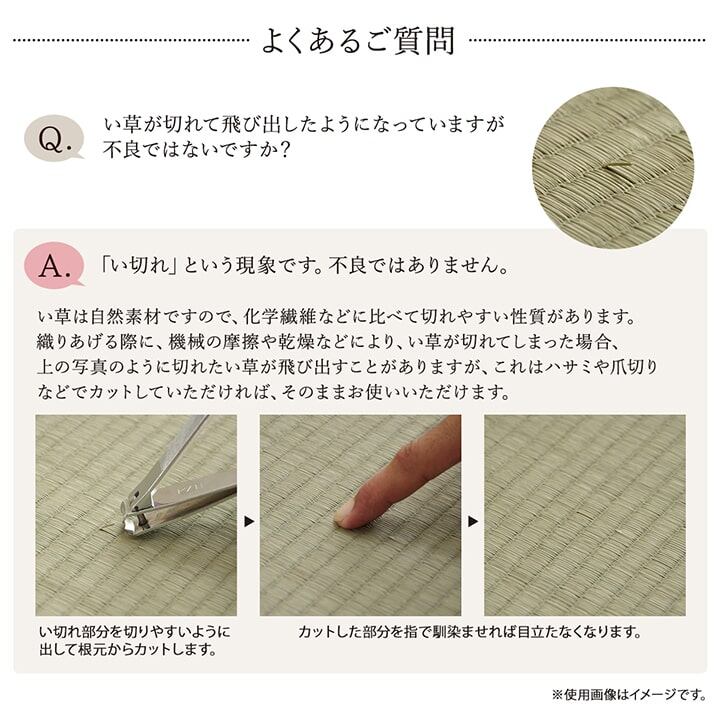 よくあるご質問

Q.

い草が切れて飛び出したようになっていますが不良ではないですか？

A.

「い切れ」という現象です。不良ではありません。

い草は自然素材ですので、化学繊維などに比べて切れやすい性質があります。織りあげる際に、機械の摩擦や乾燥などにより、い草が切れてしまった場合、上の写真のように切れたい草が飛び出すことがありますが、これはハサミや爪切りなどでカットしていただければ、そのままお使いいただけます。

い切れ部分を切りやすいように出して根元からカットします。

カットした部分を指で馴染ませれば目立たなくなります。

※使用画像はイメージです。