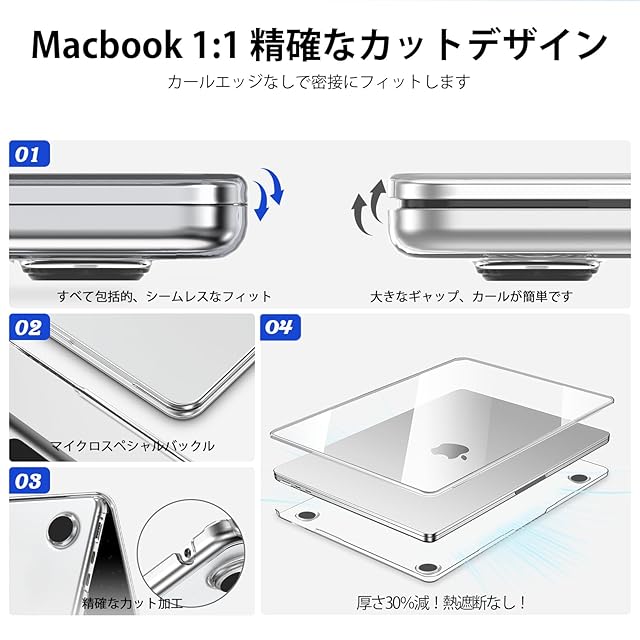 Macbook 1:1 精確なカットデザイン

カールエッジなしで密接にフィットします

01

すべて包括的、シームレスなフィット

大きなギャップ、カールが簡単です

02

マイクロスペシャルバックル

03

精確なカット加工

04

厚さ30%減！熱遮断なし！