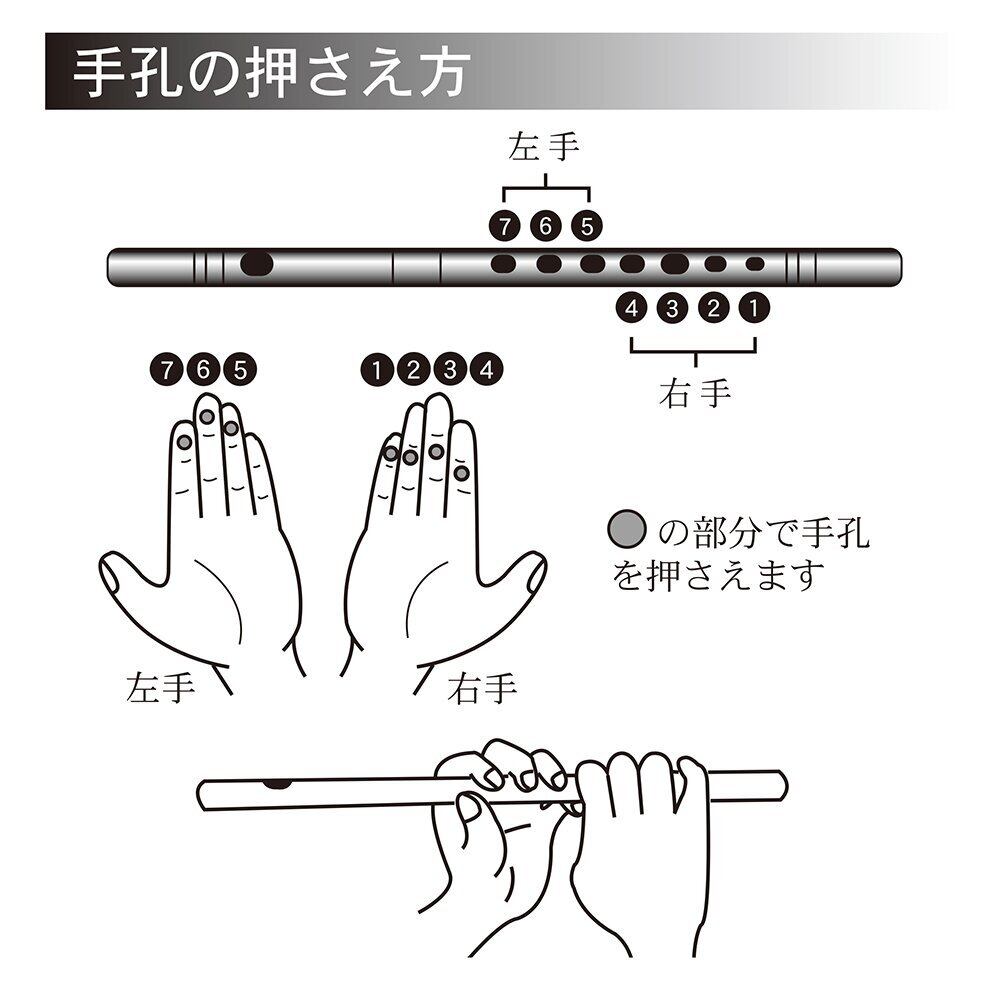 手孔の押さえ方

左手

7 6 5

4 3 2 1

右手

7 6 5

1 2 3 4

の部分で手孔を押さえます

左手

右手