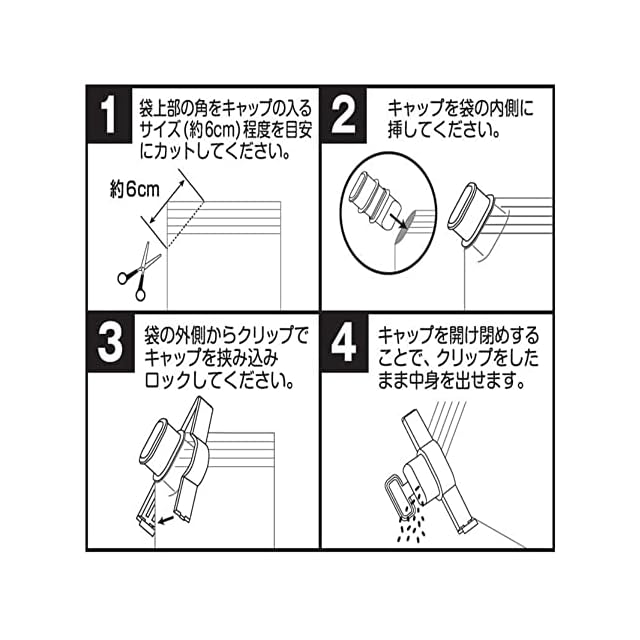 1
袋上部の角をキャップの入るサイズ（約6cm）程度を目安にカットしてください。

約6cm

2
キャップを袋の内側に挿してください。

3
袋の外側からクリップでキャップを挟み込みロックしてください。

4
キャップを開け閉めすることで、クリップをしたまま中身を出せます。