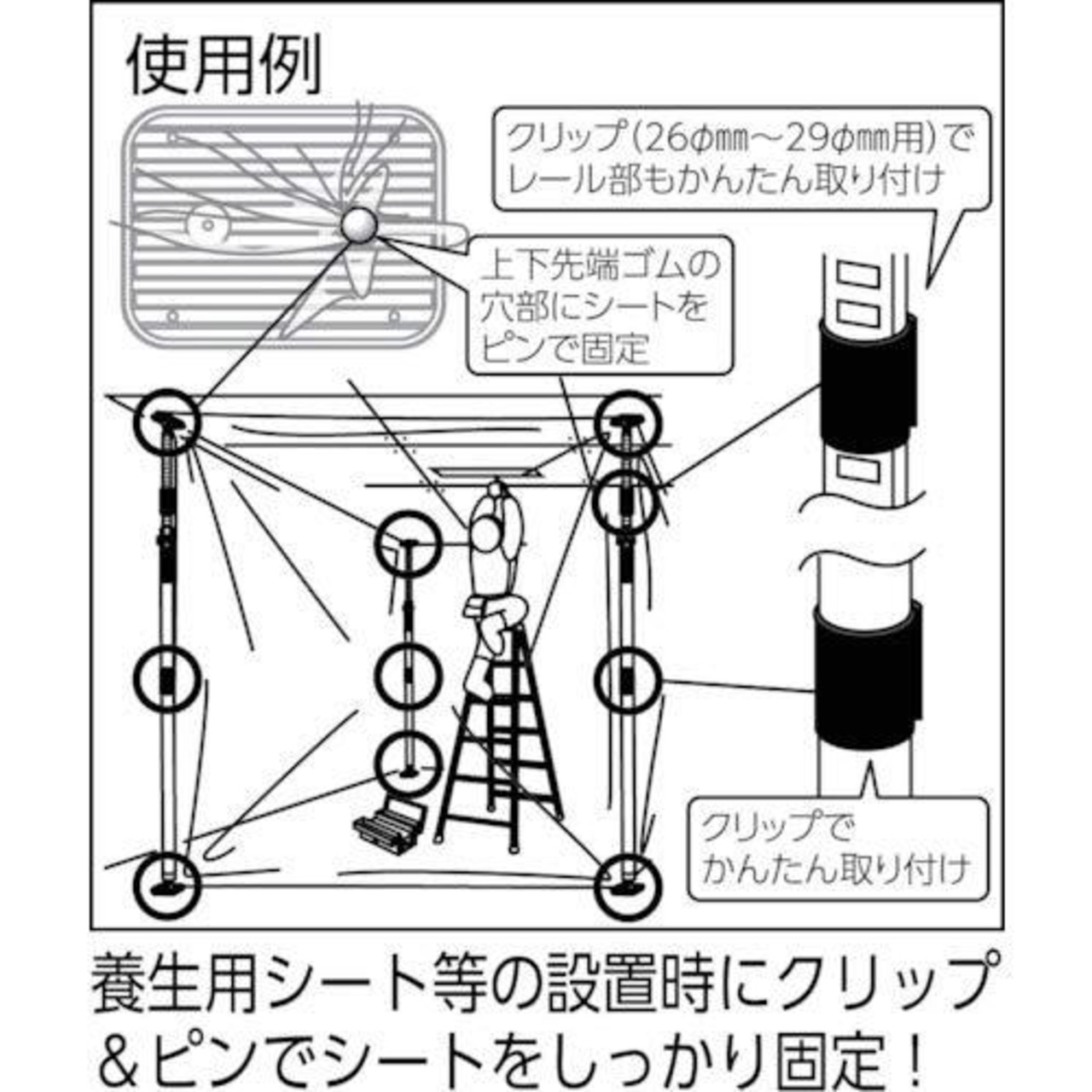 使用例

クリップ(26φmm~29φmm用)でレール部もかんたん取り付け

上下先端ゴムの穴部にシートをピンで固定

クリップでかんたん取り付け

養生用シート等の設置時にクリップ&ピンでシートをしっかり固定!