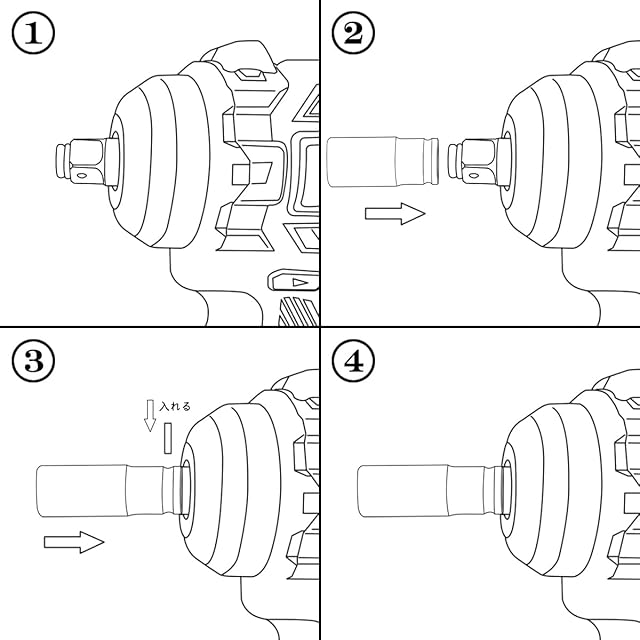 ①

②

③

入れる

④