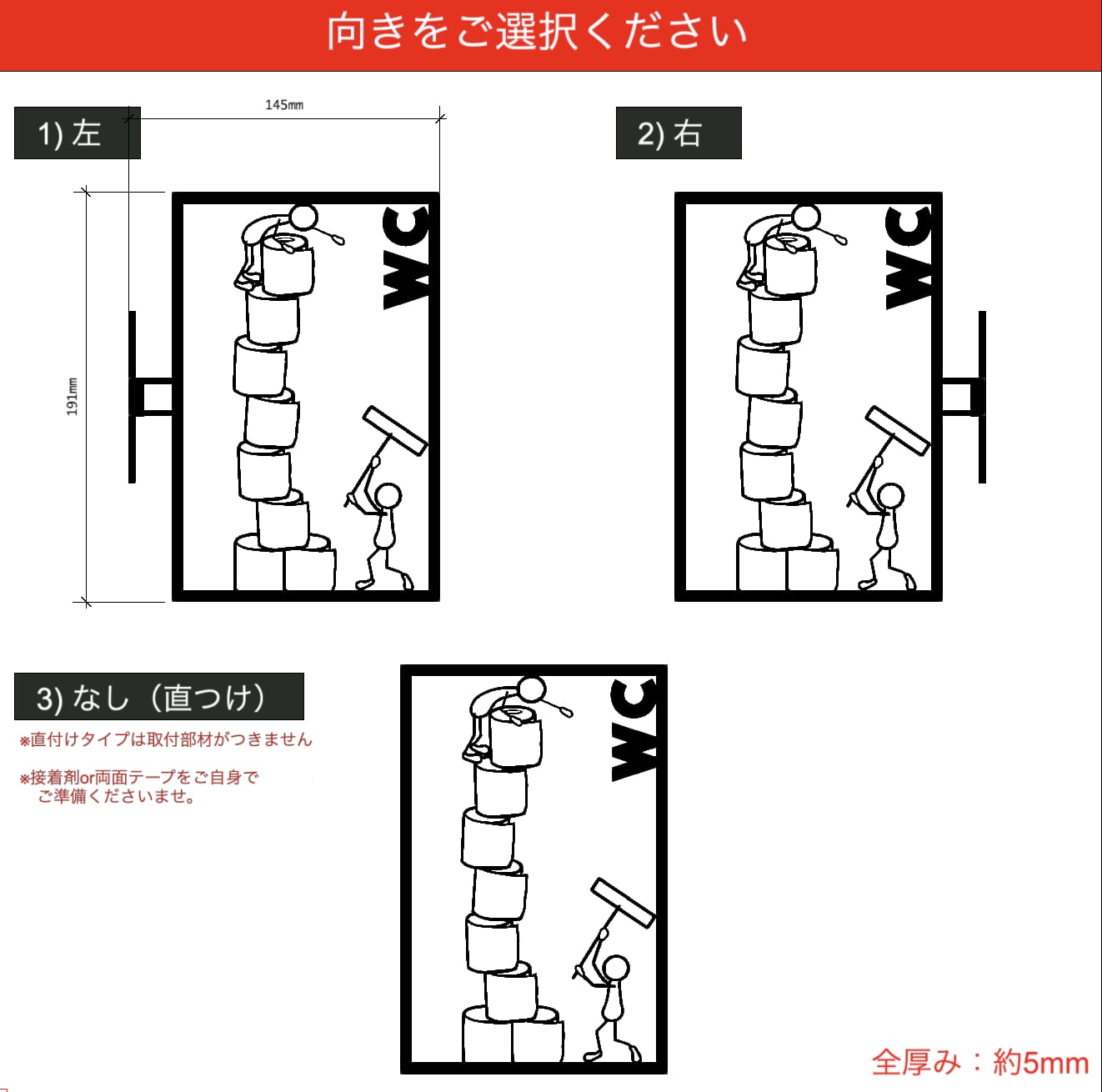 向きをご選択ください

1) 左

145mm

191mm

WC

2) 右

WC

3) なし（直つけ）

※直付けタイプは取付部材がつきません

※接着剤or両面テープをご自身でご準備くださいませ。

WC

全厚み：約5mm