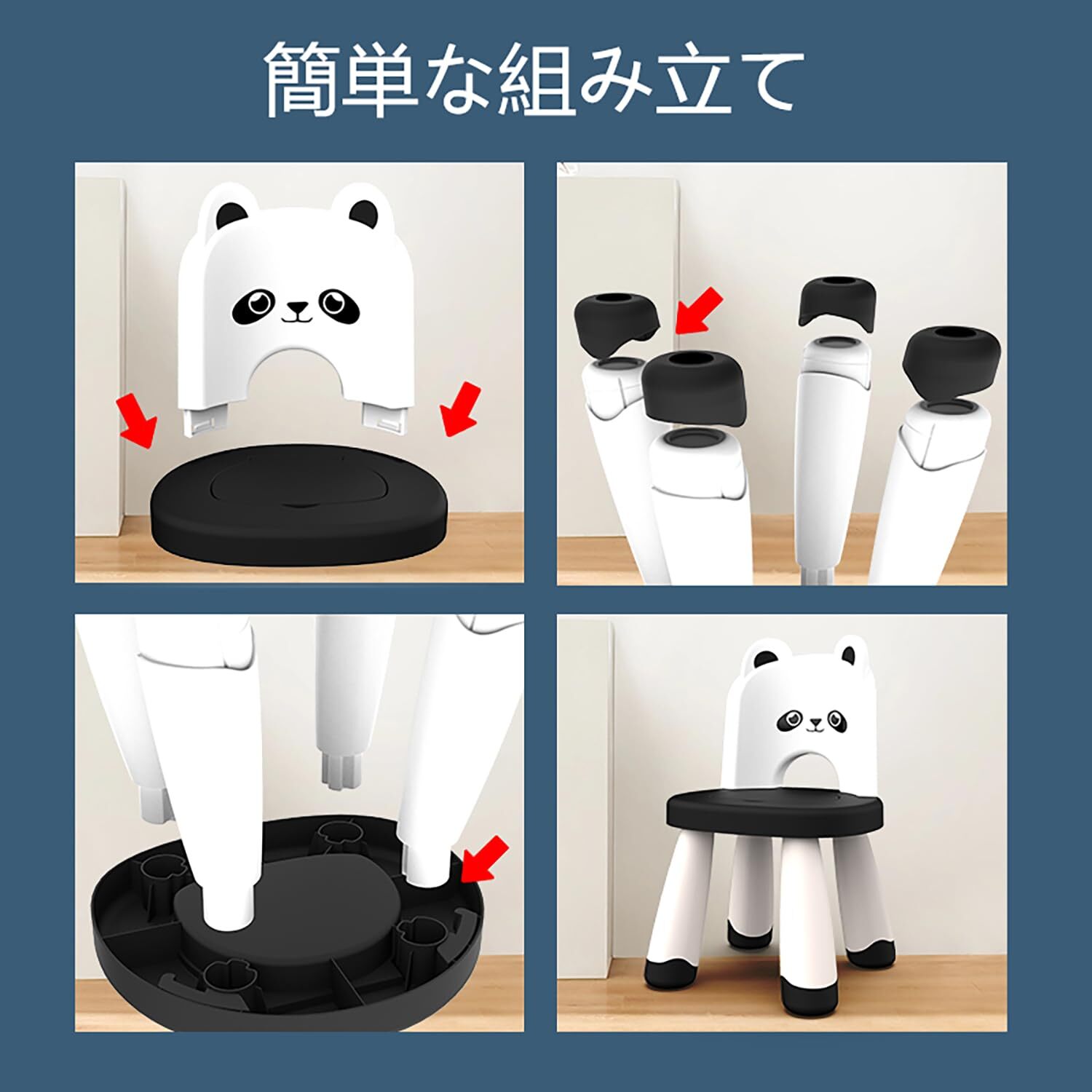 簡単な組み立て