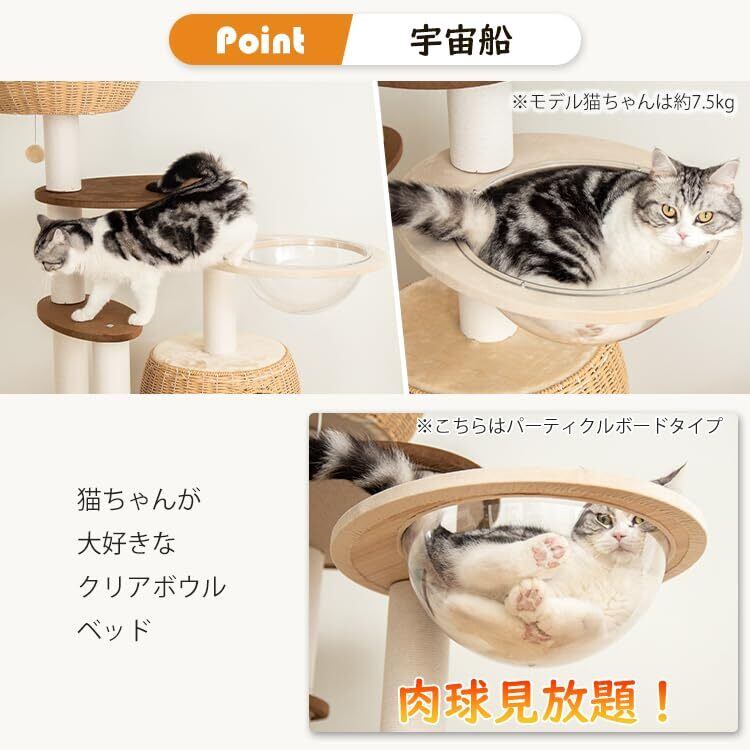 Point 宇宙船

※モデル猫ちゃんは約7.5kg

※こちらはパーティクルボードタイプ

猫ちゃんが
大好きな
クリアボウル
ベッド

肉球見放題！