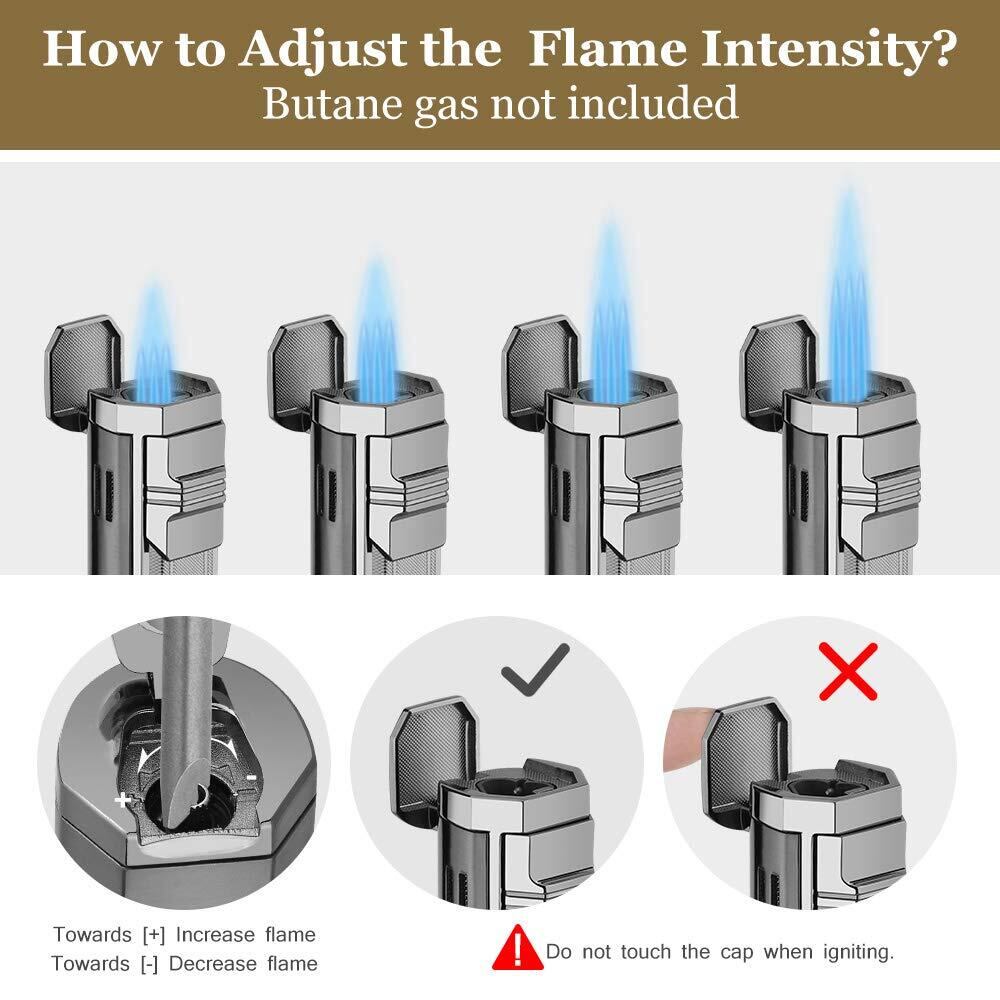 How to Adjust the Flame Intensity?
Butane gas not included

+
-

Towards [+] Increase flame
Towards [-] Decrease flame

Do not touch the cap when igniting.