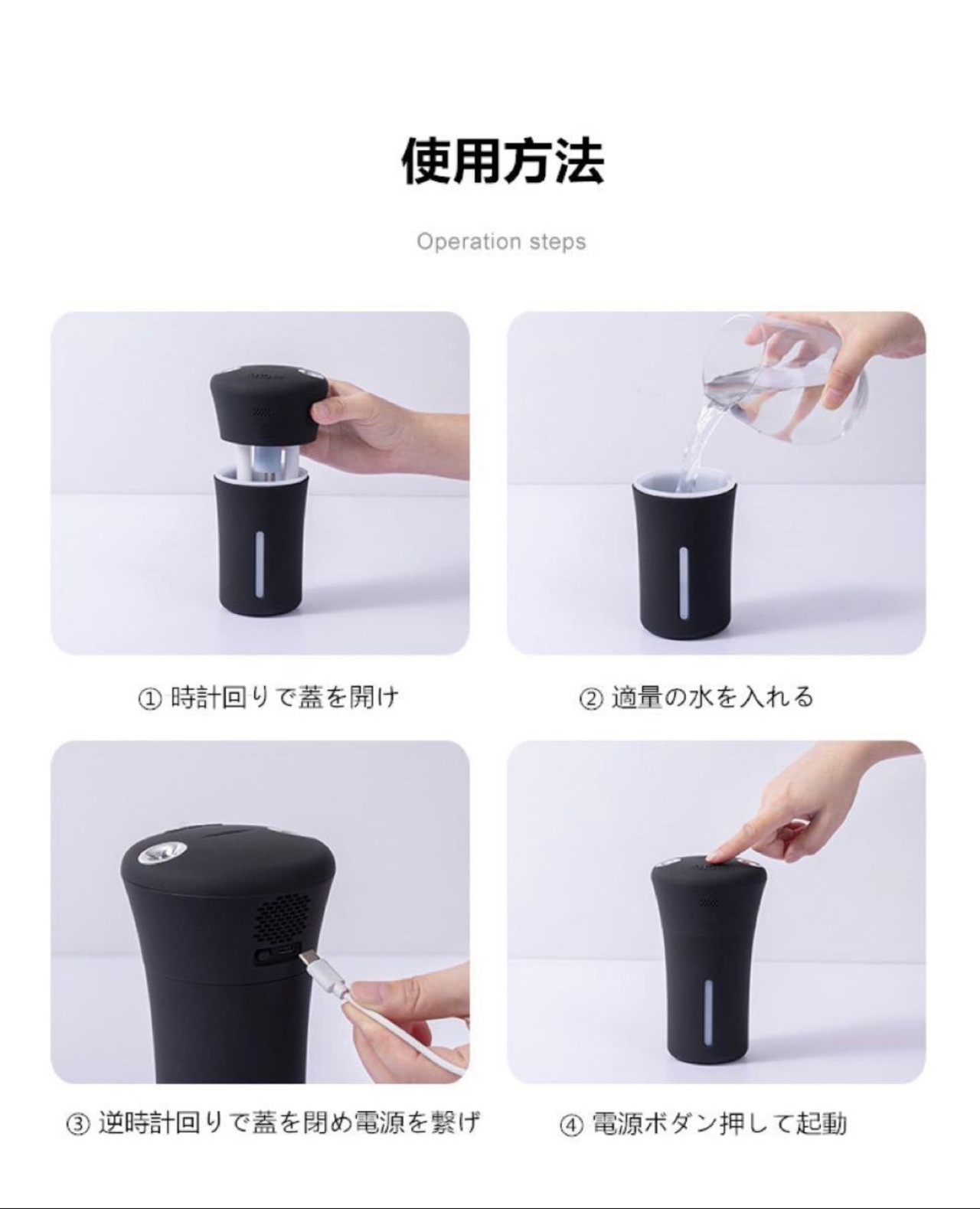 使用方法

Operation steps

① 時計回りで蓋を開け

② 適量の水を入れる

③ 逆時計回りで蓋を閉め電源を繋げ

④ 電源ボダン押して起動