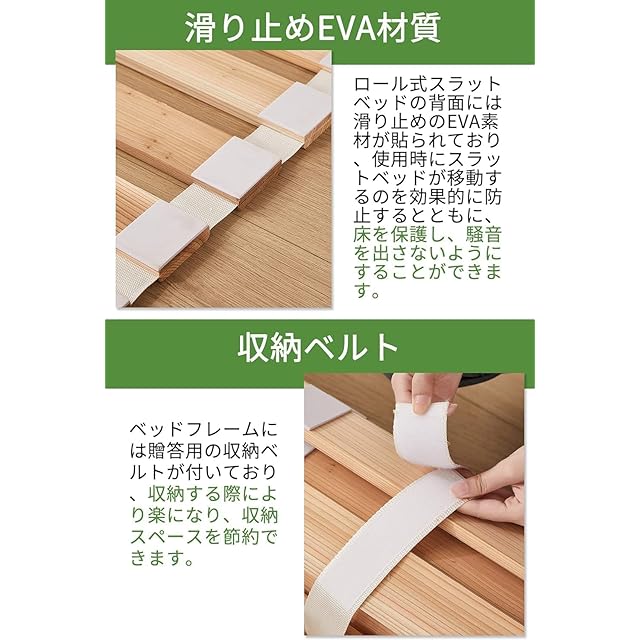 滑り止めEVA材質

ロール式スラットベッドの背面には滑り止めのEVA素材が貼られており、使用時にスラットベッドが移動するのを効果的に防止するとともに、床を保護し、騒音を出さないようにすることができます。

収納ベルト

ベッドフレームには贈答用の収納ベルトが付いており、収納する際により楽になり、収納スペースを節約できます。