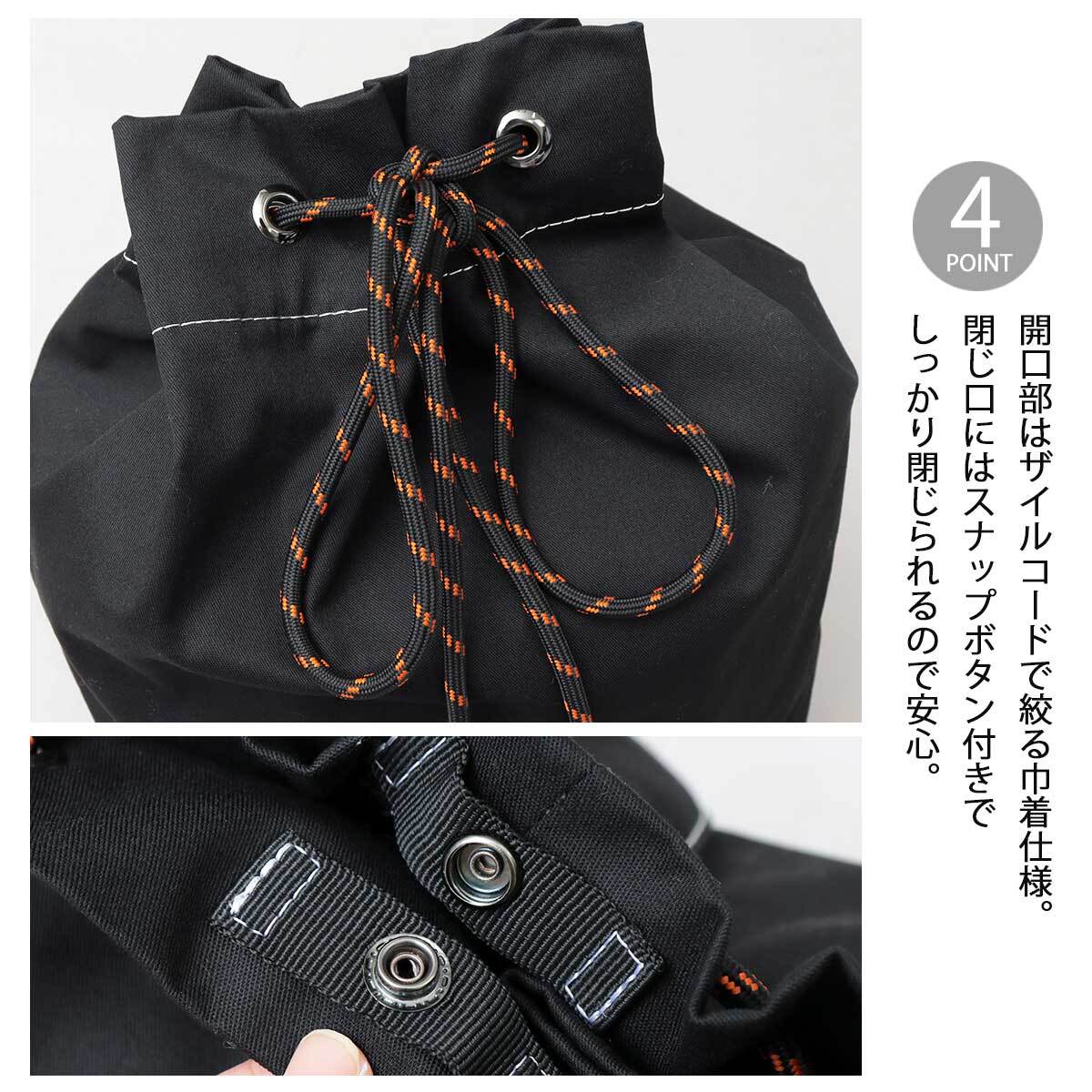 4
POINT

開口部はザイルコードで絞る巾着仕様。
閉じ口にはスナップボタン付きで
しっかり閉じられるので安心。