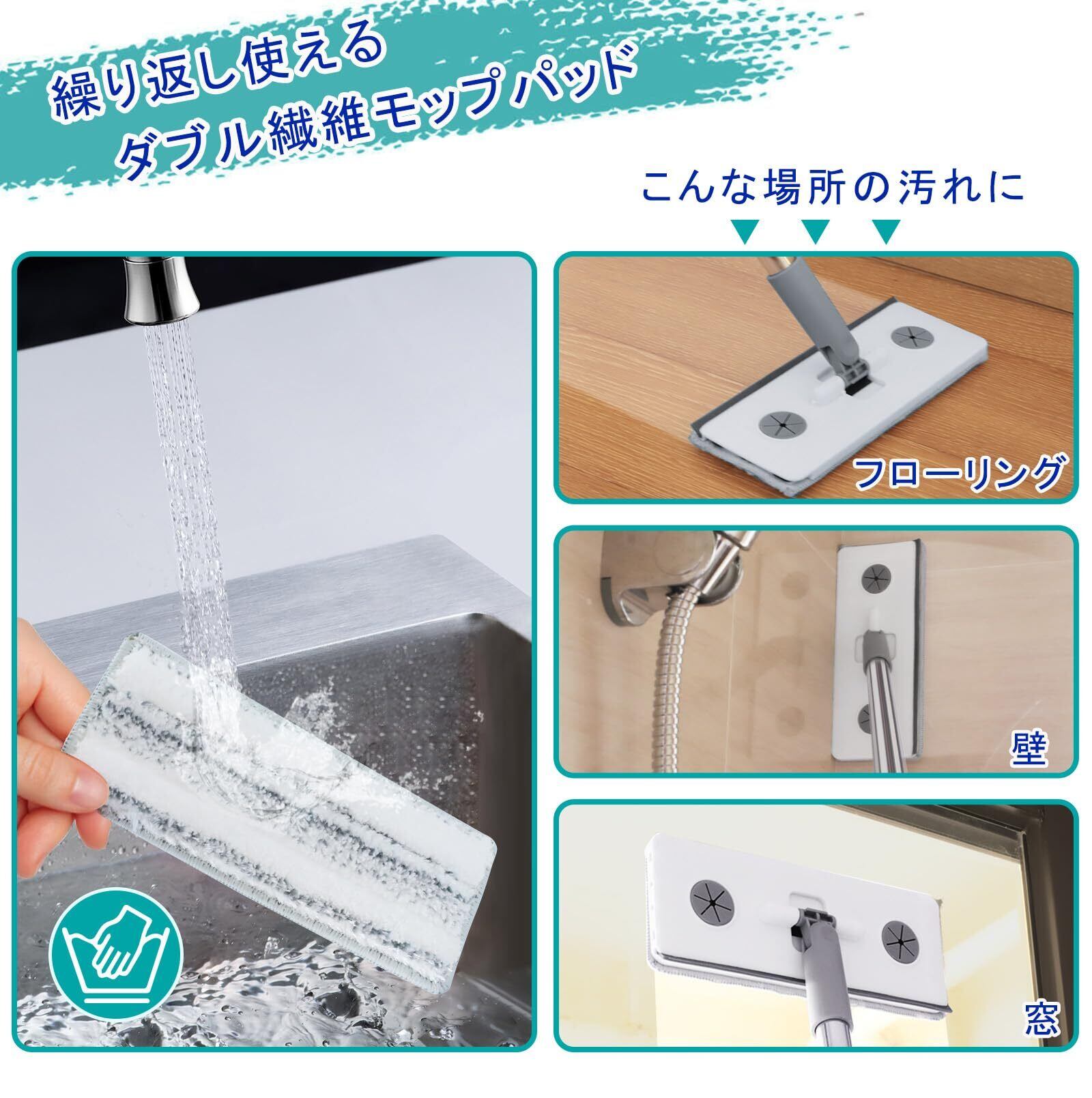 繰り返し使える
ダブル繊維モップパッド

こんな場所の汚れに

フローリング

壁

窓