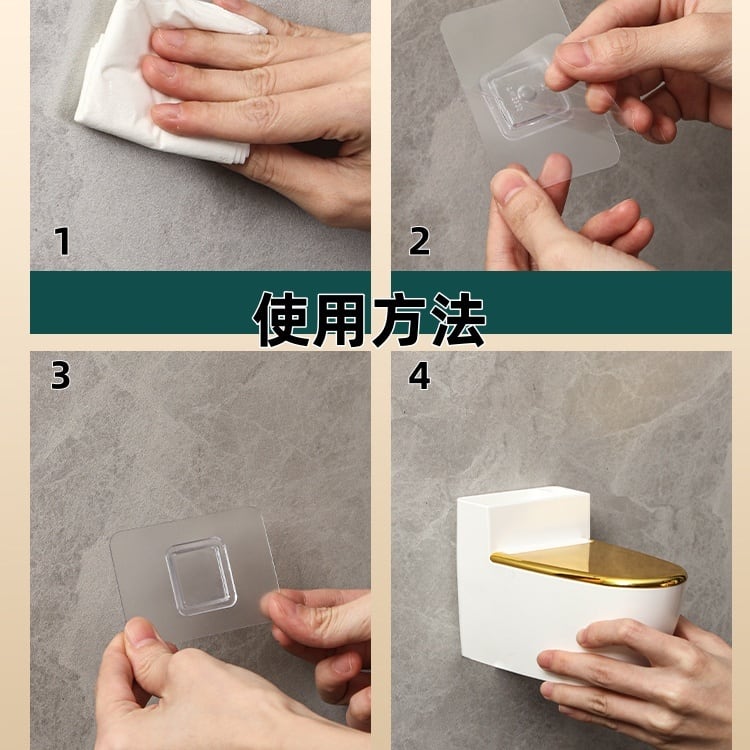 1

2

使用方法

3

4