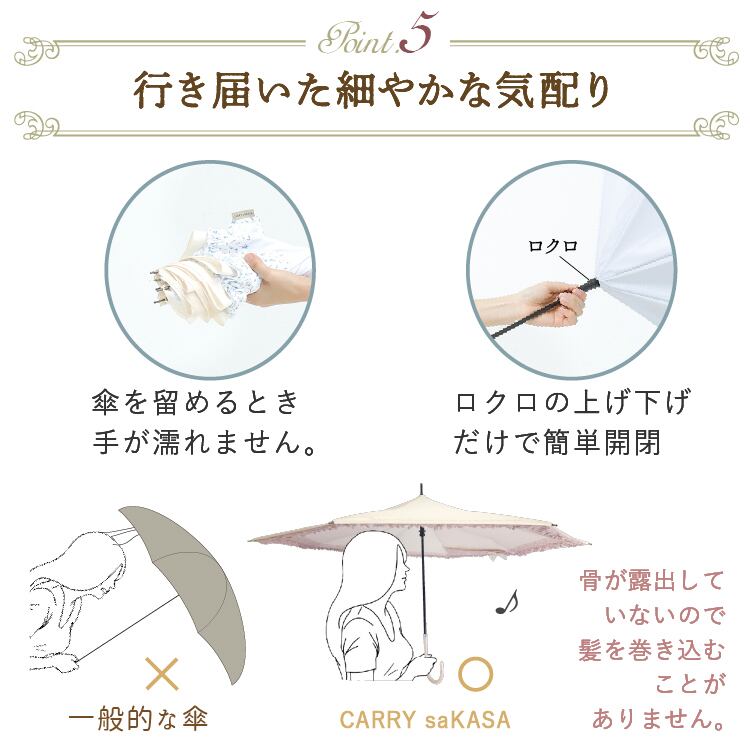 Point.5

行き届いた細やかな気配り

ロクロ

傘を留めるとき
手が濡れません。

ロクロの上げ下げ
だけで簡単開閉

×
一般的な傘

○
CARRY saKASA

骨が露出して
いないので
髪を巻き込む
ことが
ありません。