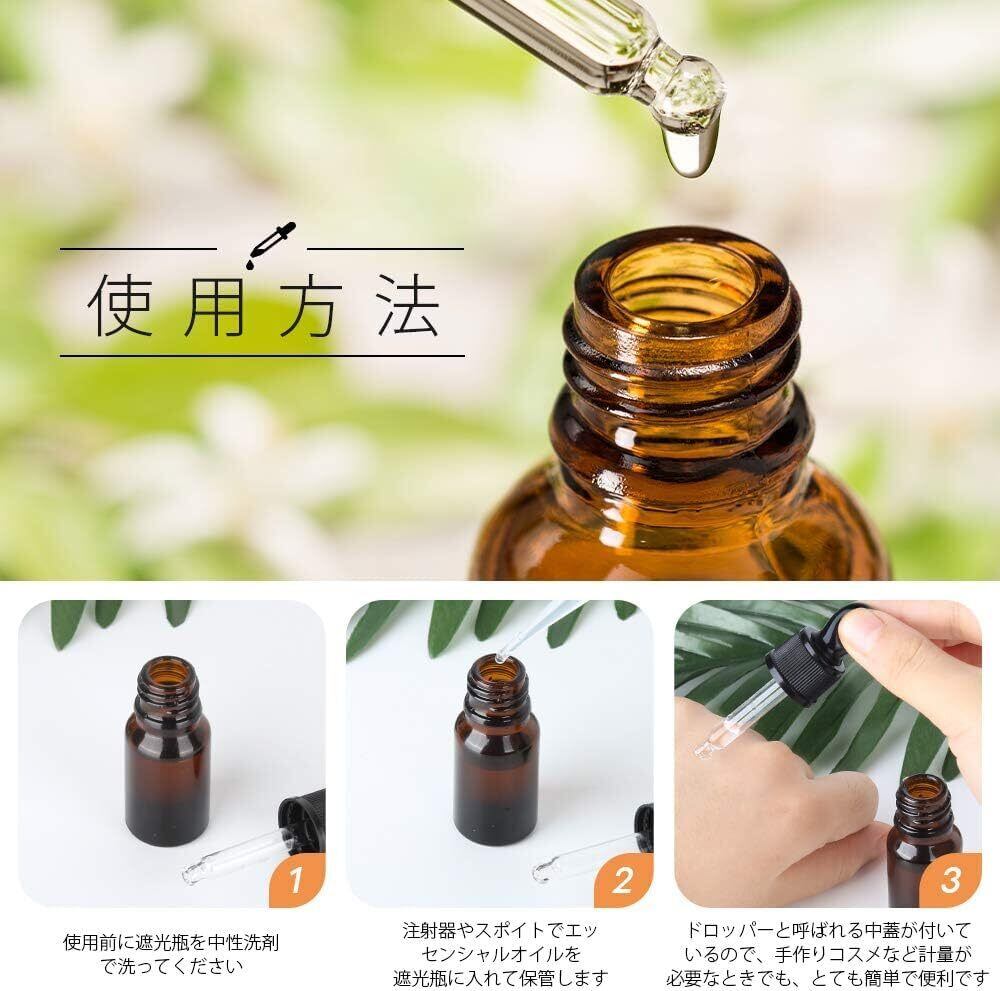 使用方法

1

使用前に遮光瓶を中性洗剤で洗ってください

2

注射器やスポイトでエッセンシャルオイルを遮光瓶に入れて保管します

3

ドロッパーと呼ばれる中蓋が付いているので、手作りコスメなど計量が必要なときでも、とても簡単で便利です