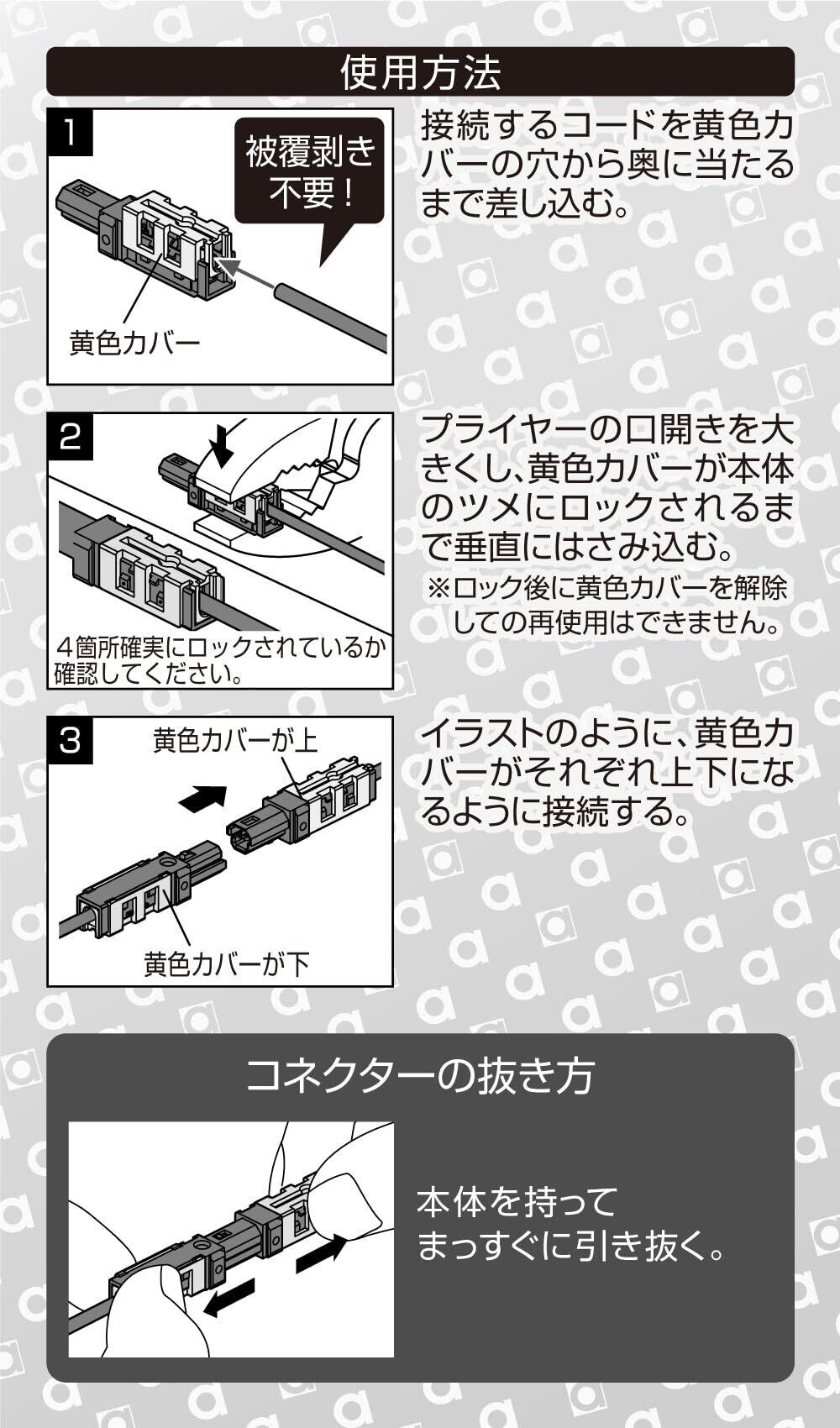 使用方法

1

被覆剥き不要！

黄色カバー

接続するコードを黄色カバーの穴から奥に当たるまで差し込む。

2

4箇所確実にロックされているか確認してください。

プライヤーの口開きを大きくし、黄色カバーが本体のツメにロックされるまで垂直にはさみ込む。
※ロック後に黄色カバーを解除しての再使用はできません。

3

黄色カバーが上

黄色カバーが下

イラストのように、黄色カバーがそれぞれ上下になるように接続する。

コネクターの抜き方

本体を持ってまっすぐに引き抜く。