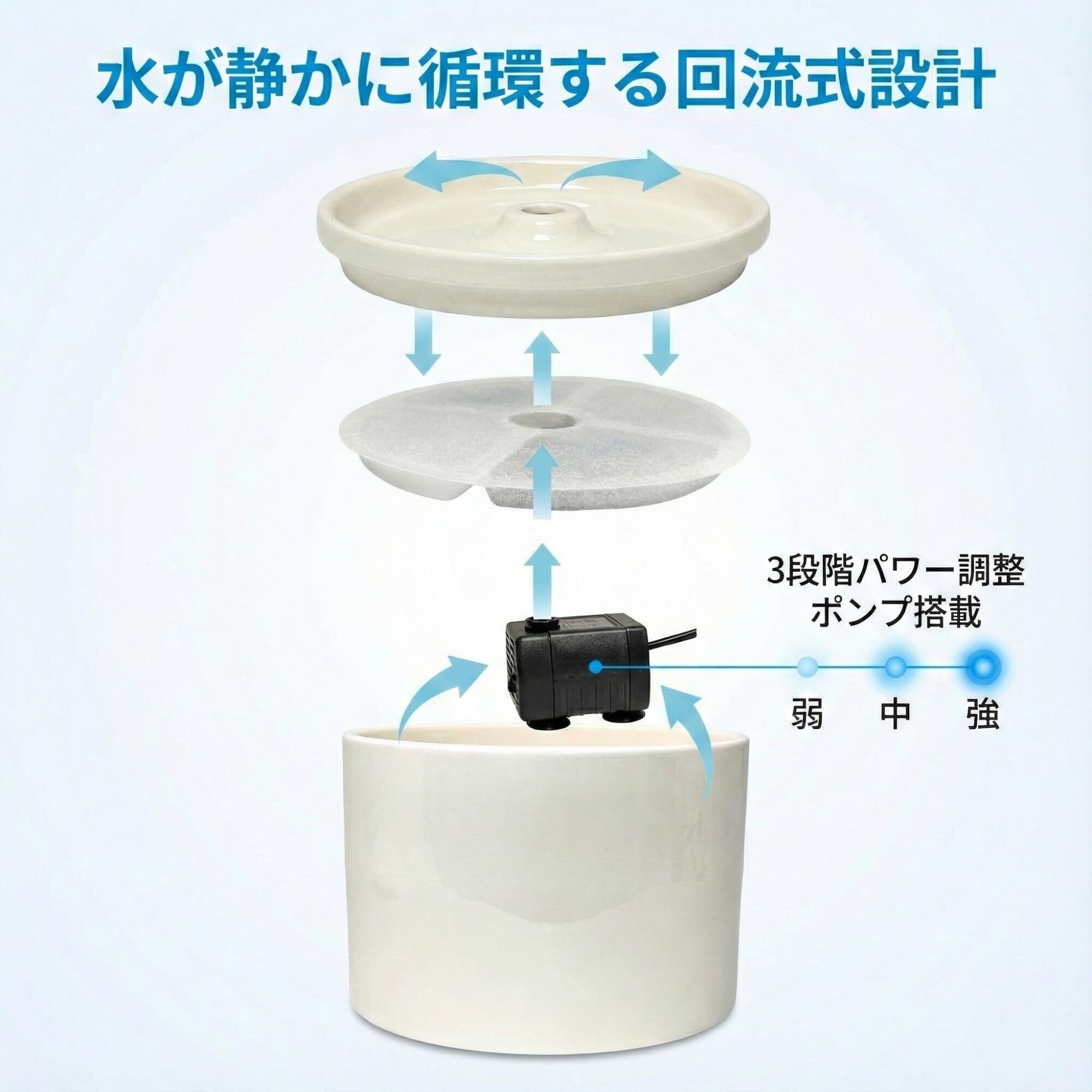 水が静かに循環する回流式設計

3段階パワー調整
ポンプ搭載

弱 中 強